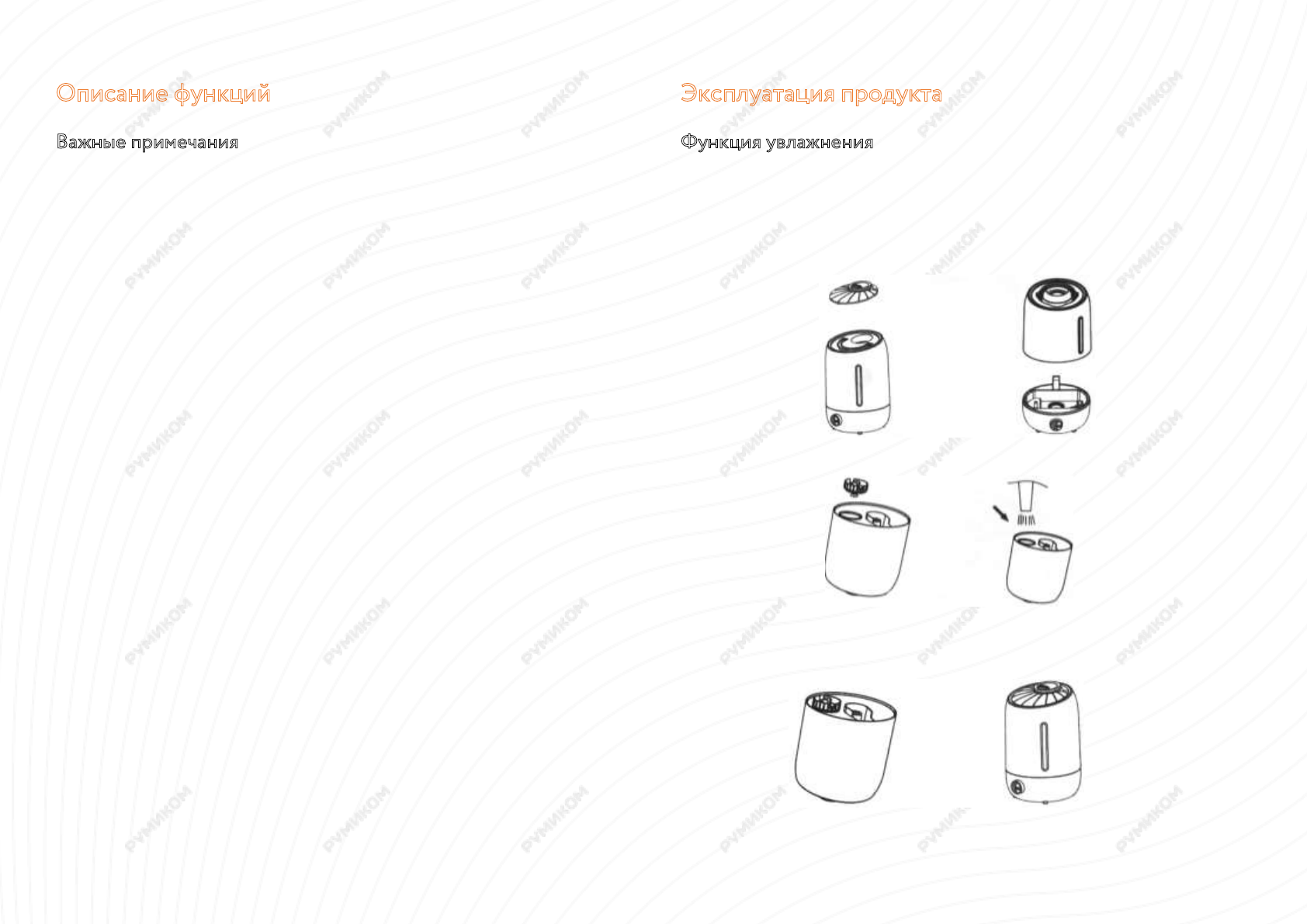 Описание функций

Важные примечания

Эксплуатация продукта

Функция увлажнения

РУМИКОМ