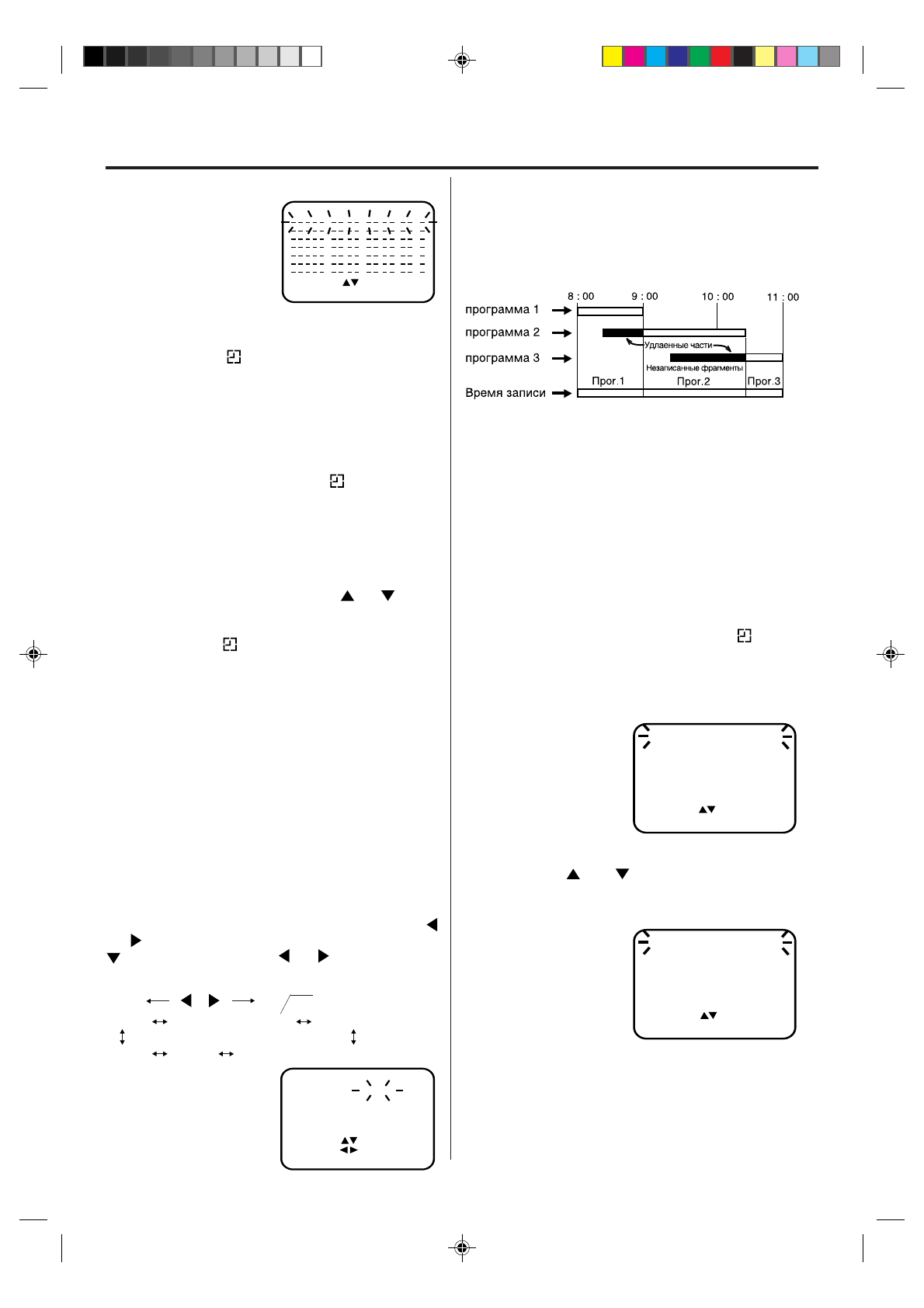 8 : 00
9 : 00
10 : 00
11 : 00
программа 1
программа 2
программа 3
Время записи
Удлаенные части
Незаписанные фрагменты
Прог.1
Прог.2
Прог.3