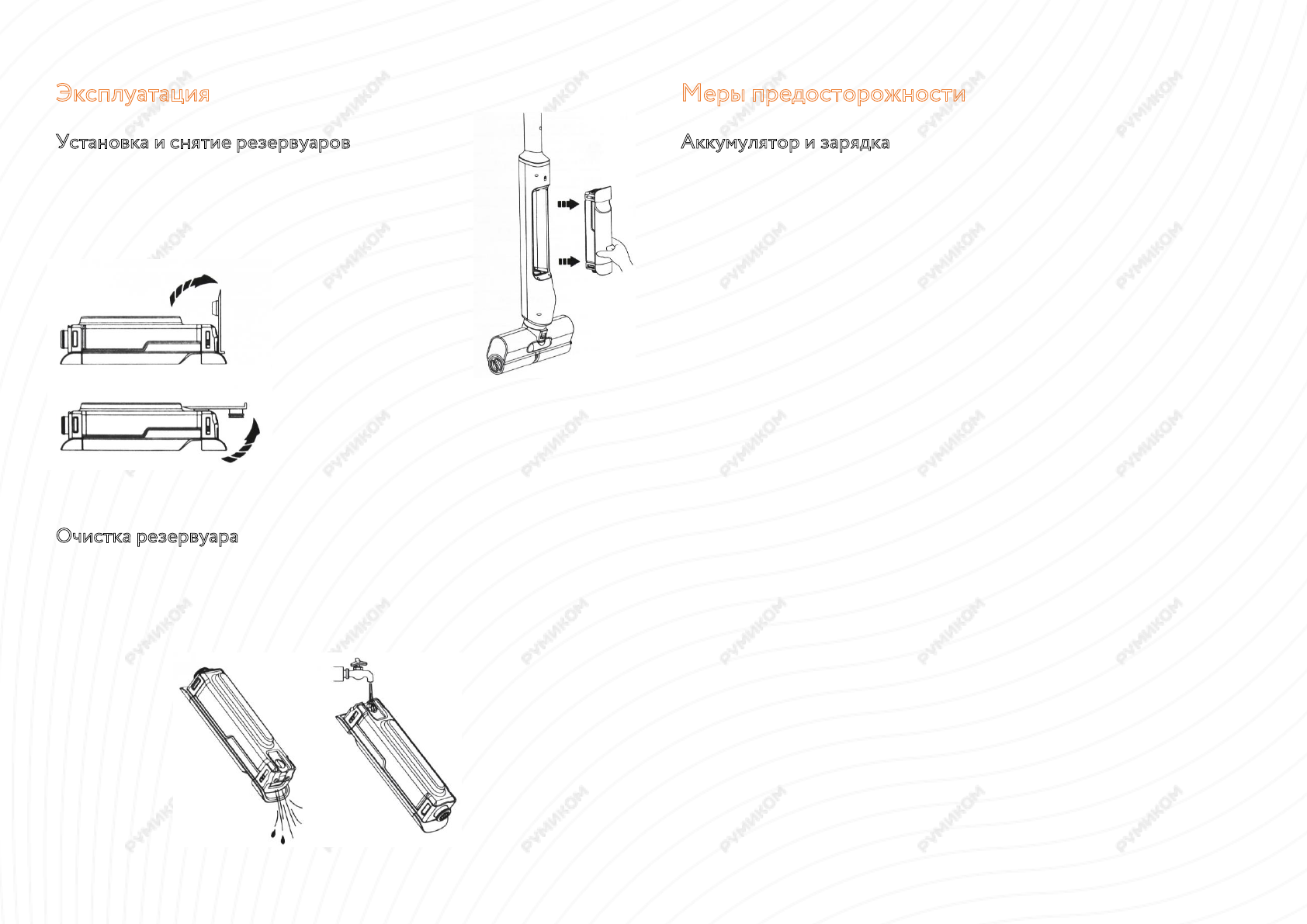 Эксплуатация

Установка и снятие резервуаров

Очистка резервуара

Меры предосторожности

Аккумулятор и зарядка

РУМИКОМ