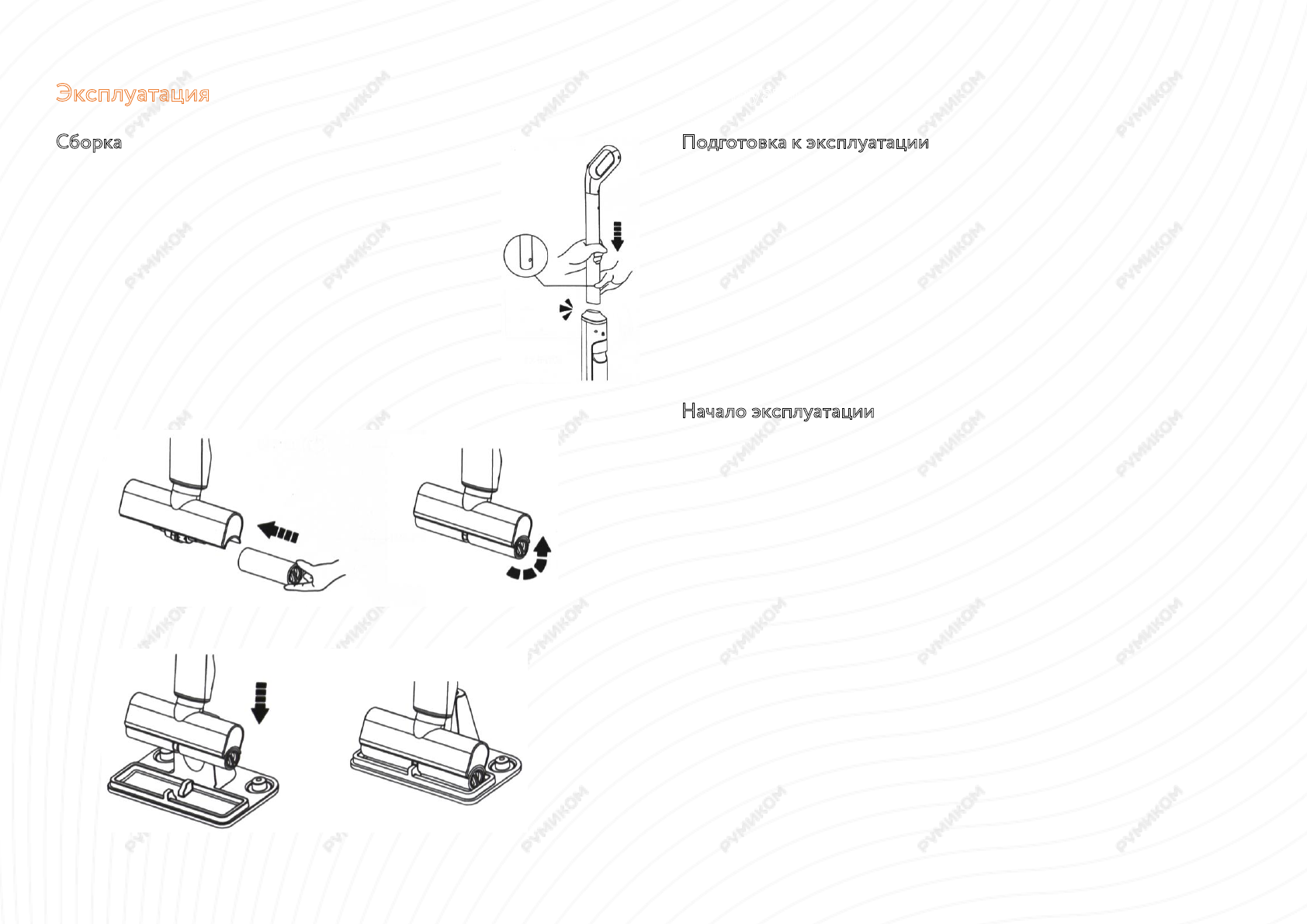 Эксплуатация

Сборка

Подготовка к эксплуатации

Начало эксплуатации

РУМИКОМ