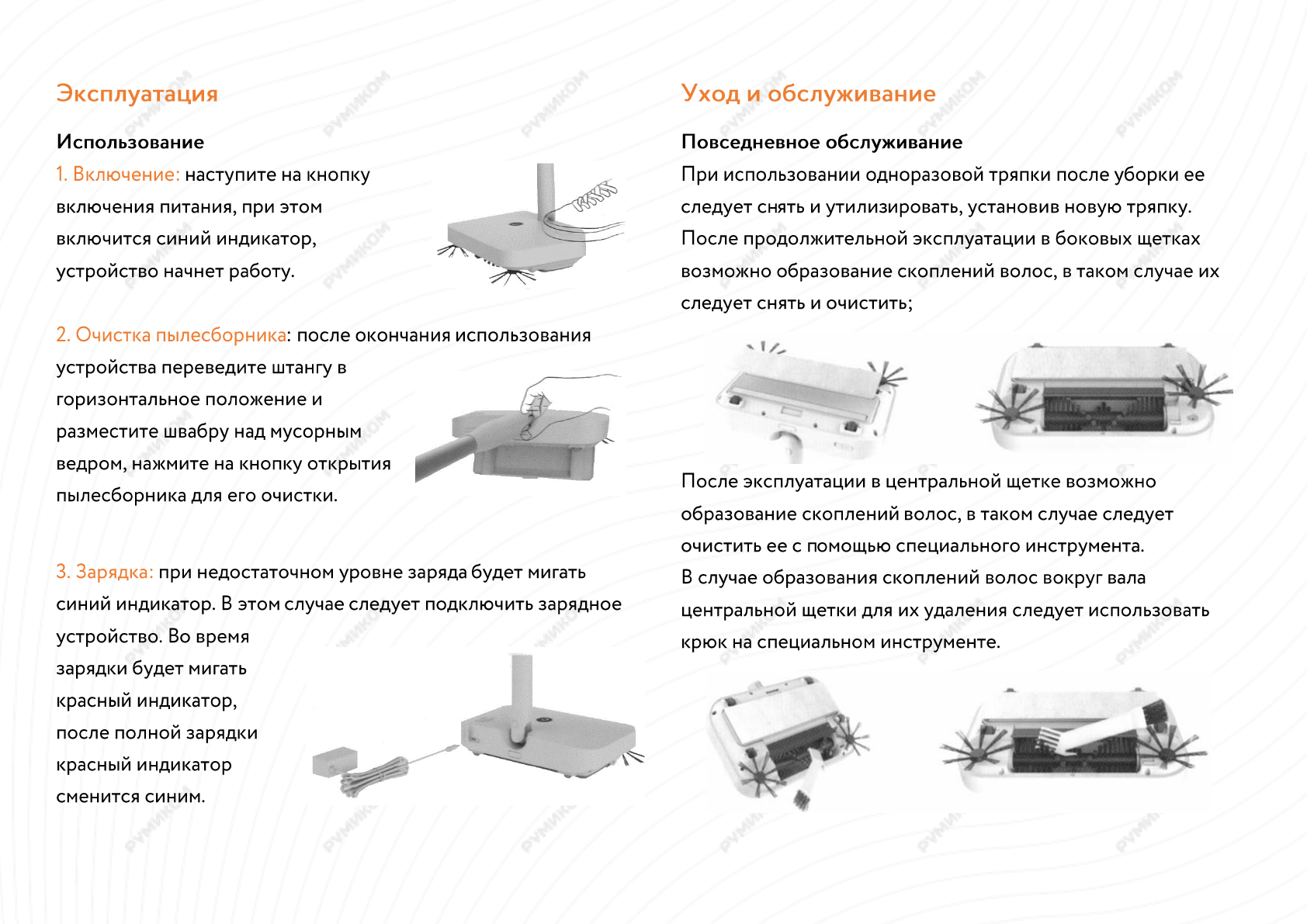 Эксплуатация

Использование

1. Включение: наступите на кнопку включения питания, при этом включится синий индикатор, устройство начнет работу.

2. Очистка пылесборника: после окончания использования устройства переведите штангу в горизонтальное положение и разместите швабру над мусорным ведром, нажмите на кнопку открытия пылесборника для его очистки.

3. Зарядка: при недостаточном уровне заряда будет мигать синий индикатор. В этом случае следует подключить зарядное устройство. Во время зарядки будет мигать красный индикатор, после полной зарядки красный индикатор сменится синим.

Уход и обслуживание

Повседневное обслуживание

При использовании одноразовой тряпки после уборки ее следует снять и утилизировать, установив новую тряпку. После продолжительной эксплуатации в боковых щетках возможно образование скоплений волос, в таком случае их следует снять и очистить;

После эксплуатации в центральной щетке возможно образование скоплений волос, в таком случае следует очистить ее с помощью специального инструмента. В случае образования скоплений волос вокруг вала центральной щетки для их удаления следует использовать крюк на специальном инструменте.

РУМИКОМ