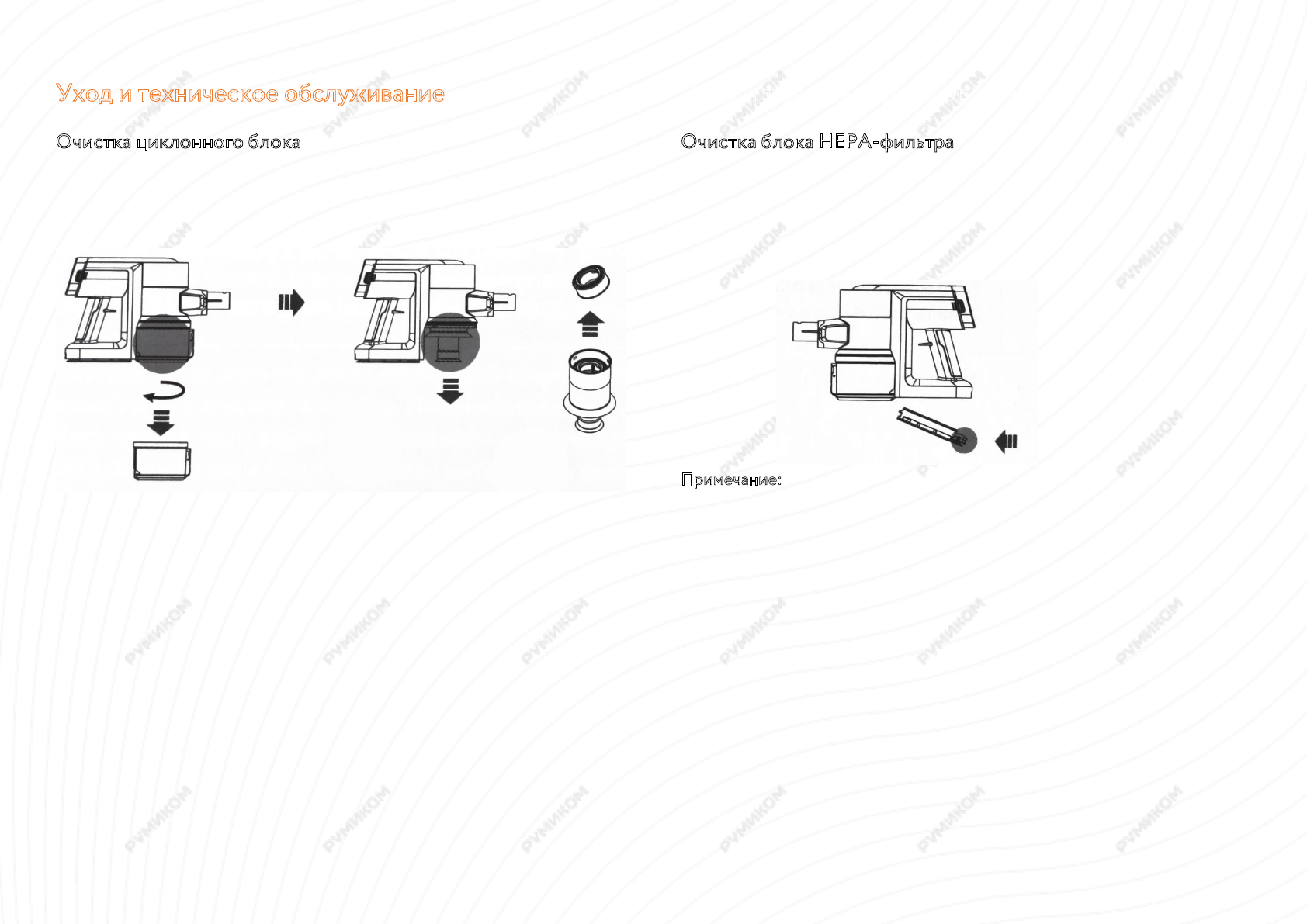 Уход и техническое обслуживание

Очистка циклонного блока

Очистка блока HEPA-фильтра

Примечание:

РУМИКОМ