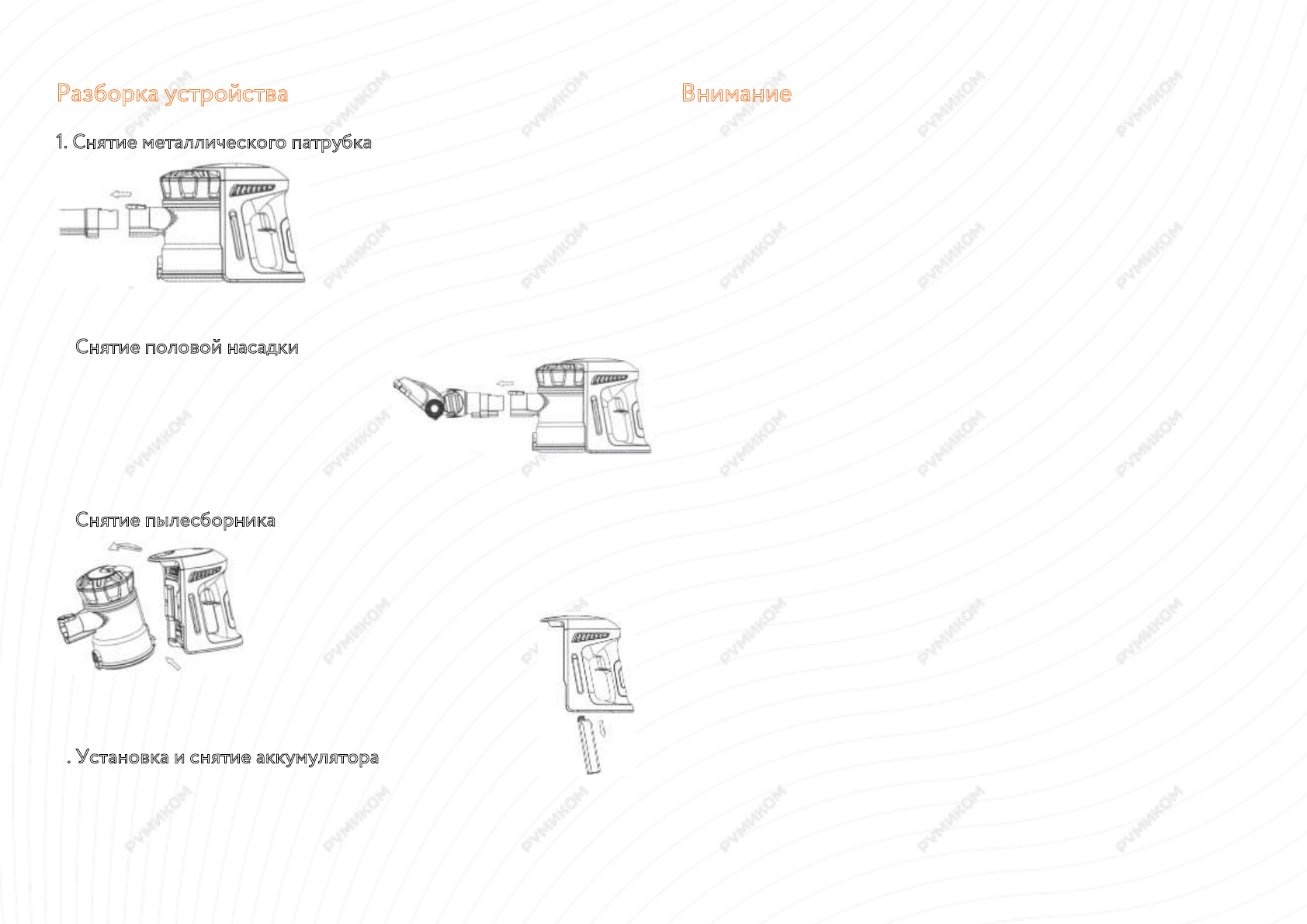 Разборка устройства

1. Снятие металлического патрубка

Снятие половой насадки

Снятие пылесборника

. Установка и снятие аккумулятора

Внимание

РУМИКОМ