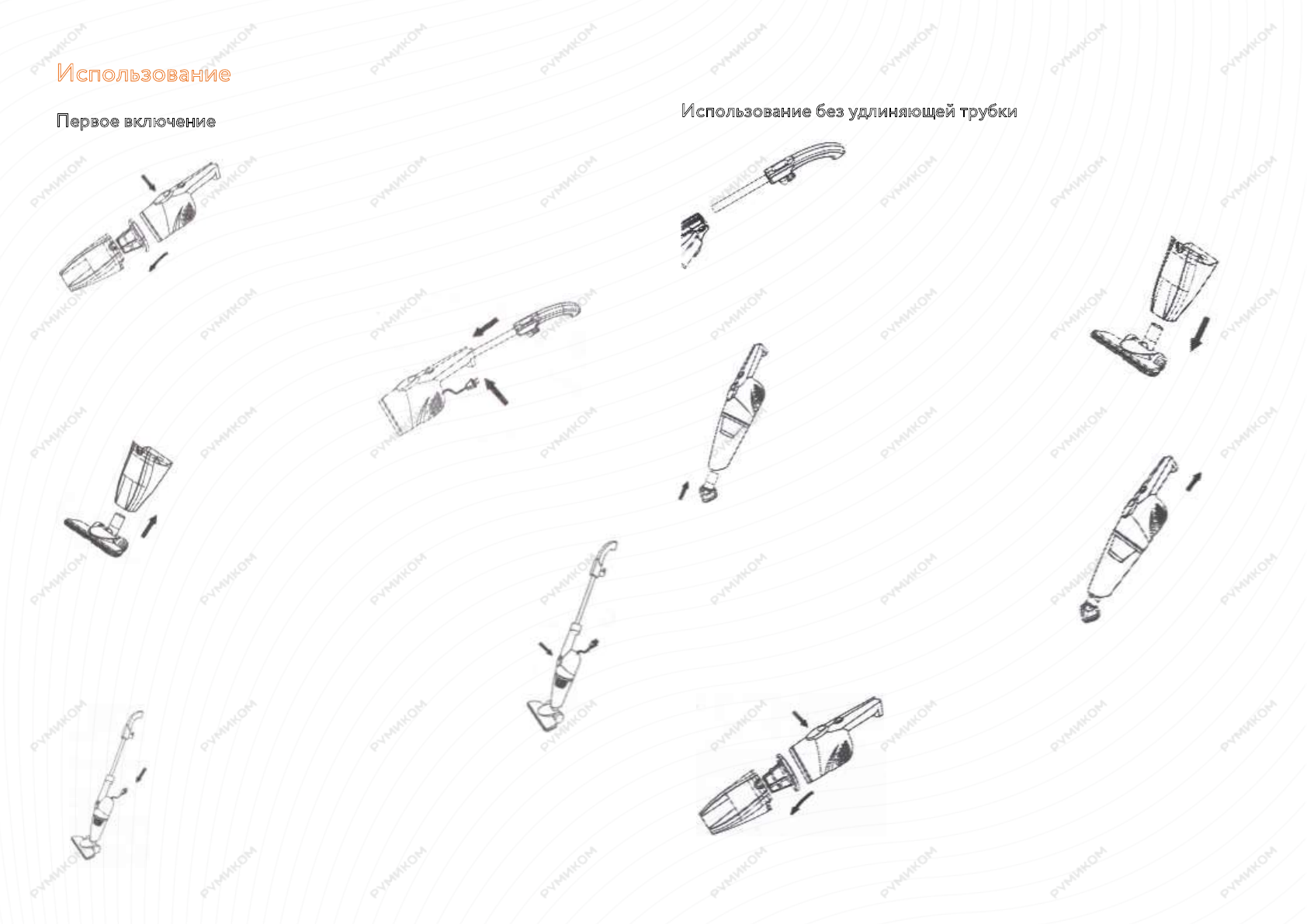 Использование

Первое включение

Использование без удлиняющей трубки

РУМИКОМ