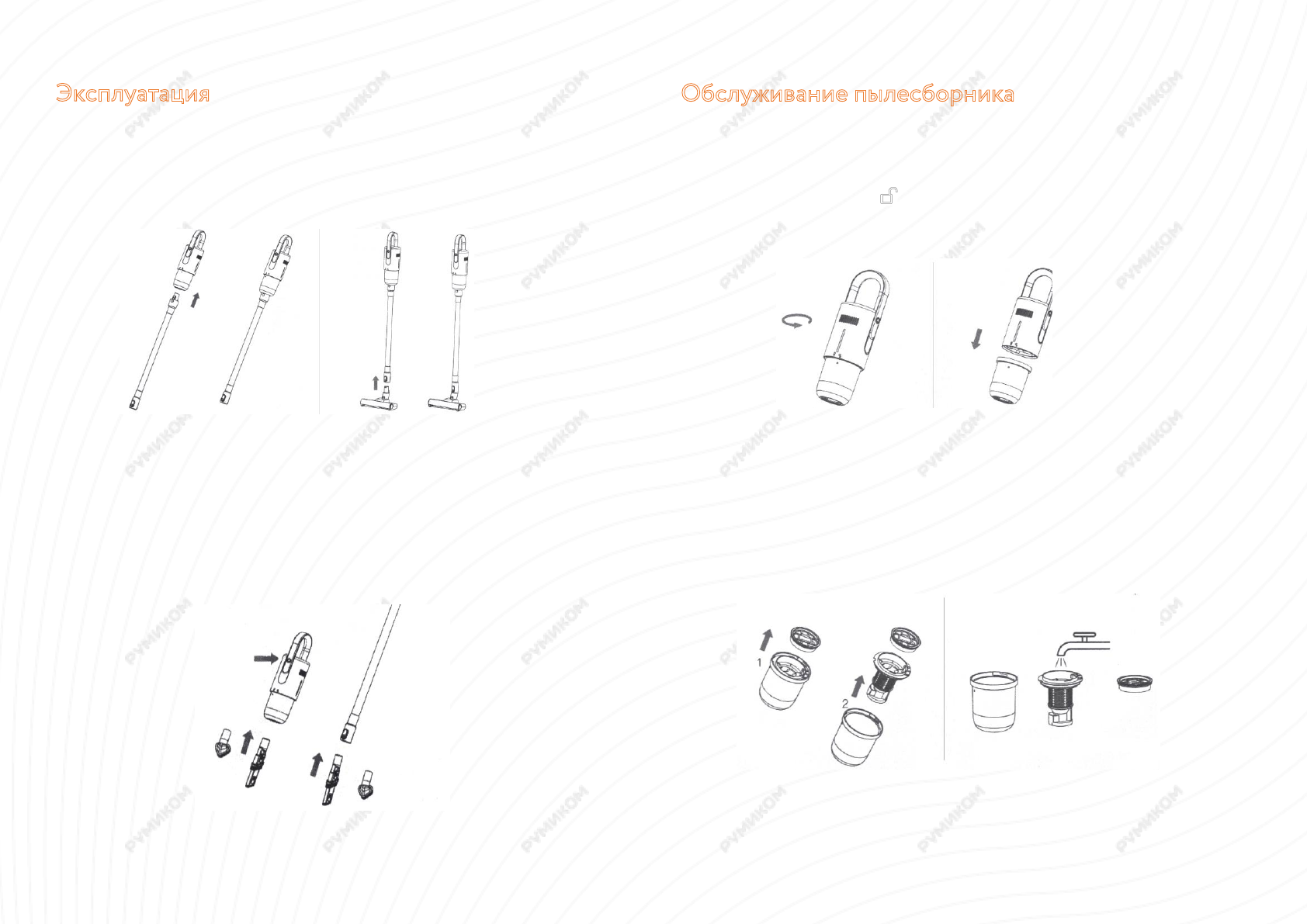 Эксплуатация

Обслуживание пылесборника

1

2

РУМИКОМ