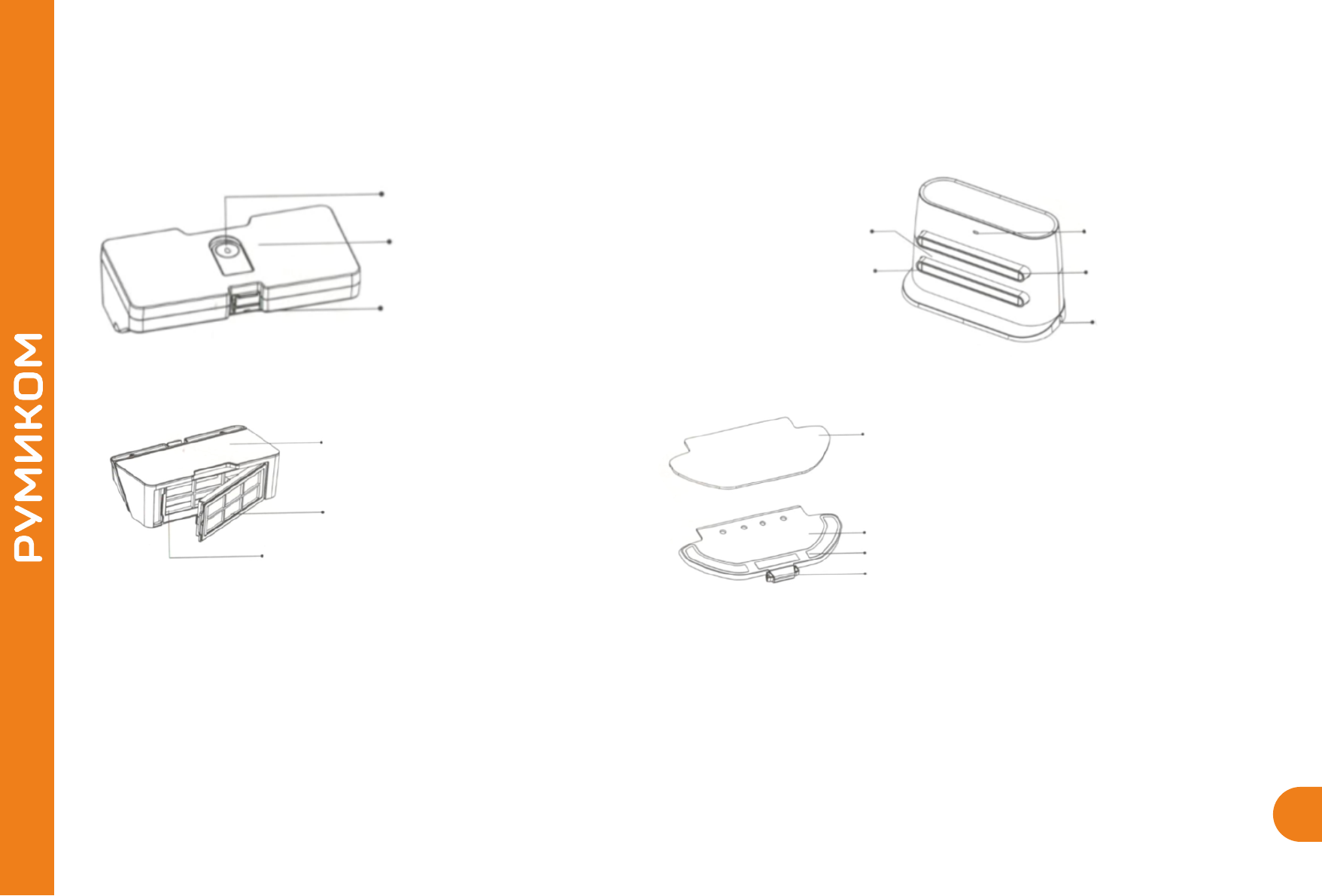 РУМИКОМ