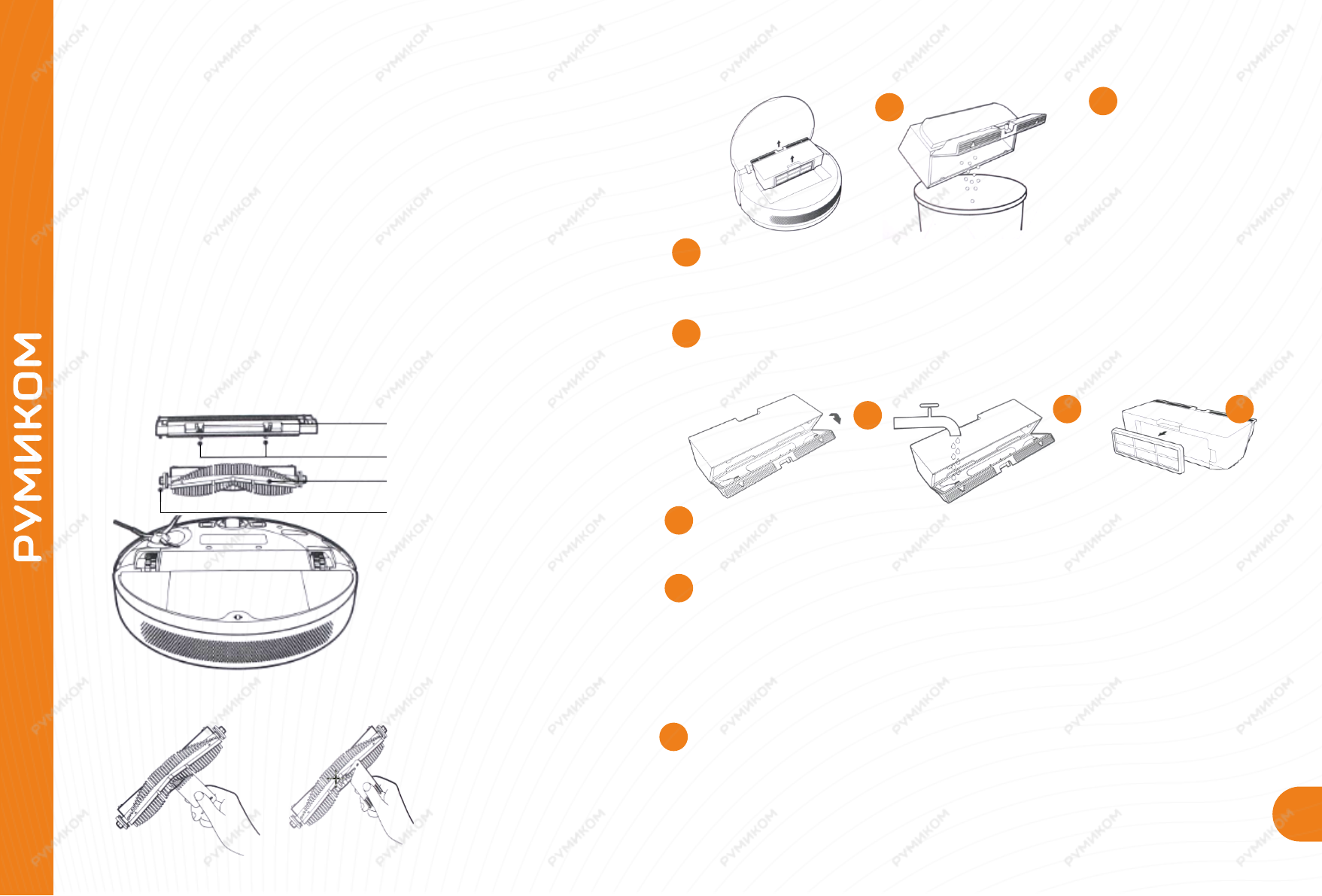 РУМИКОМ