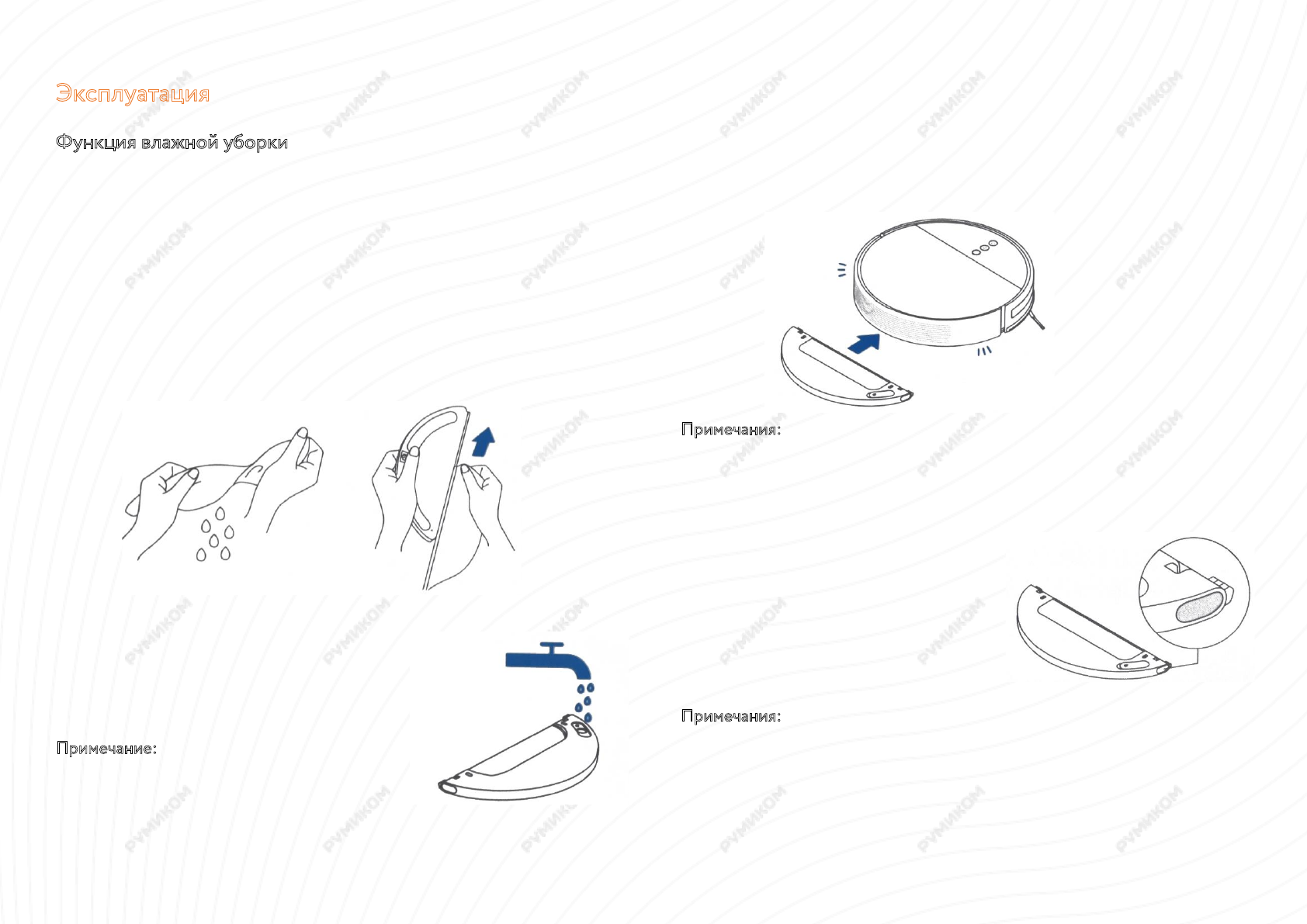 Эксплуатация

Функция влажной уборки

Примечание:

Примечания:

Примечания:

РУМИКОМ