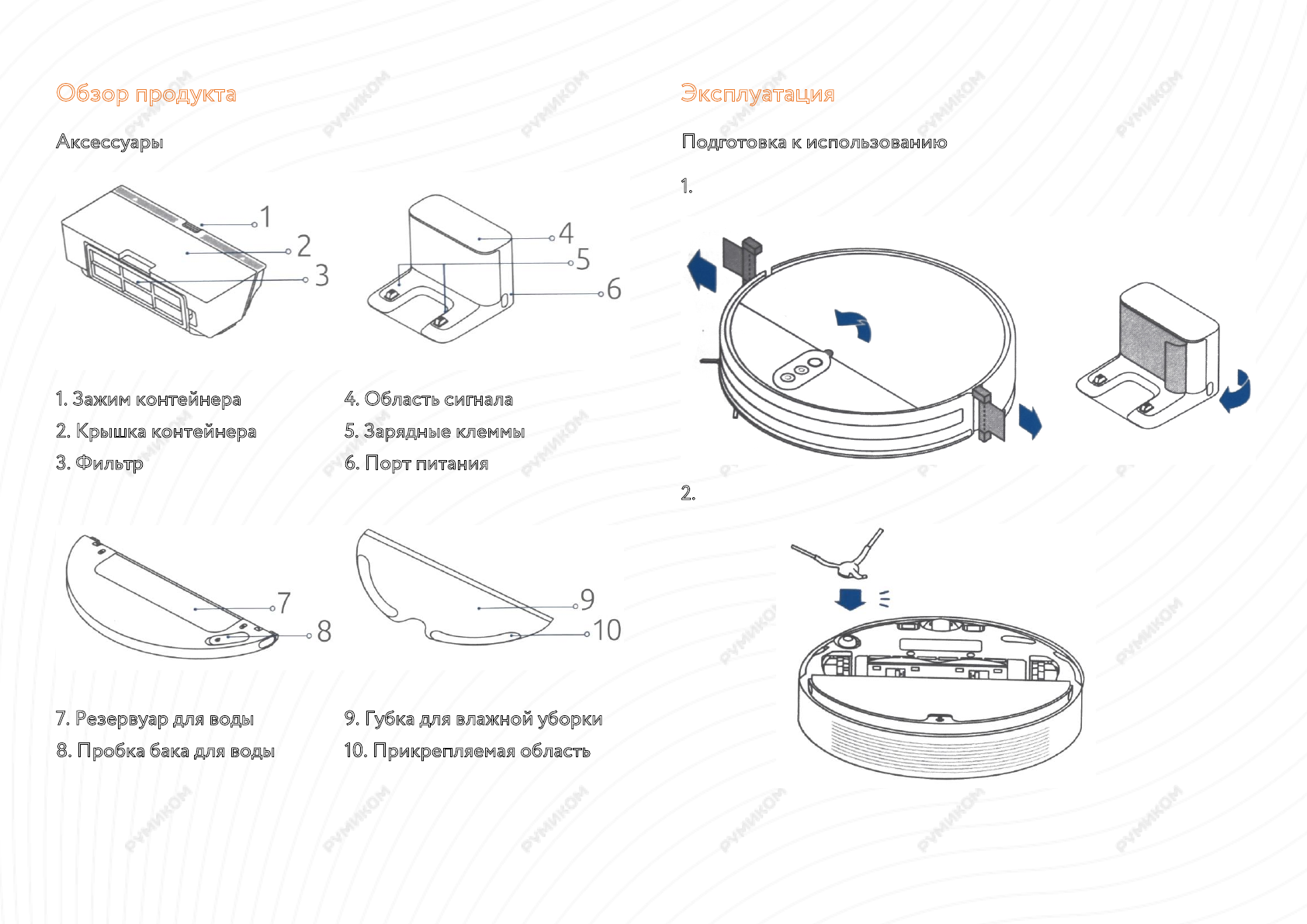 Обзор продукта

Аксессуары

1
2
3

4
5
6

1. Зажим контейнера
2. Крышка контейнера
3. Фильтр

4. Область сигнала
5. Зарядные клеммы
6. Порт питания

7
8

9
10

7. Резервуар для воды
8. Пробка бака для воды

9. Губка для влажной уборки
10. Прикрепляемая область

Эксплуатация

Подготовка к использованию

1.

2.

РУМИКОМ