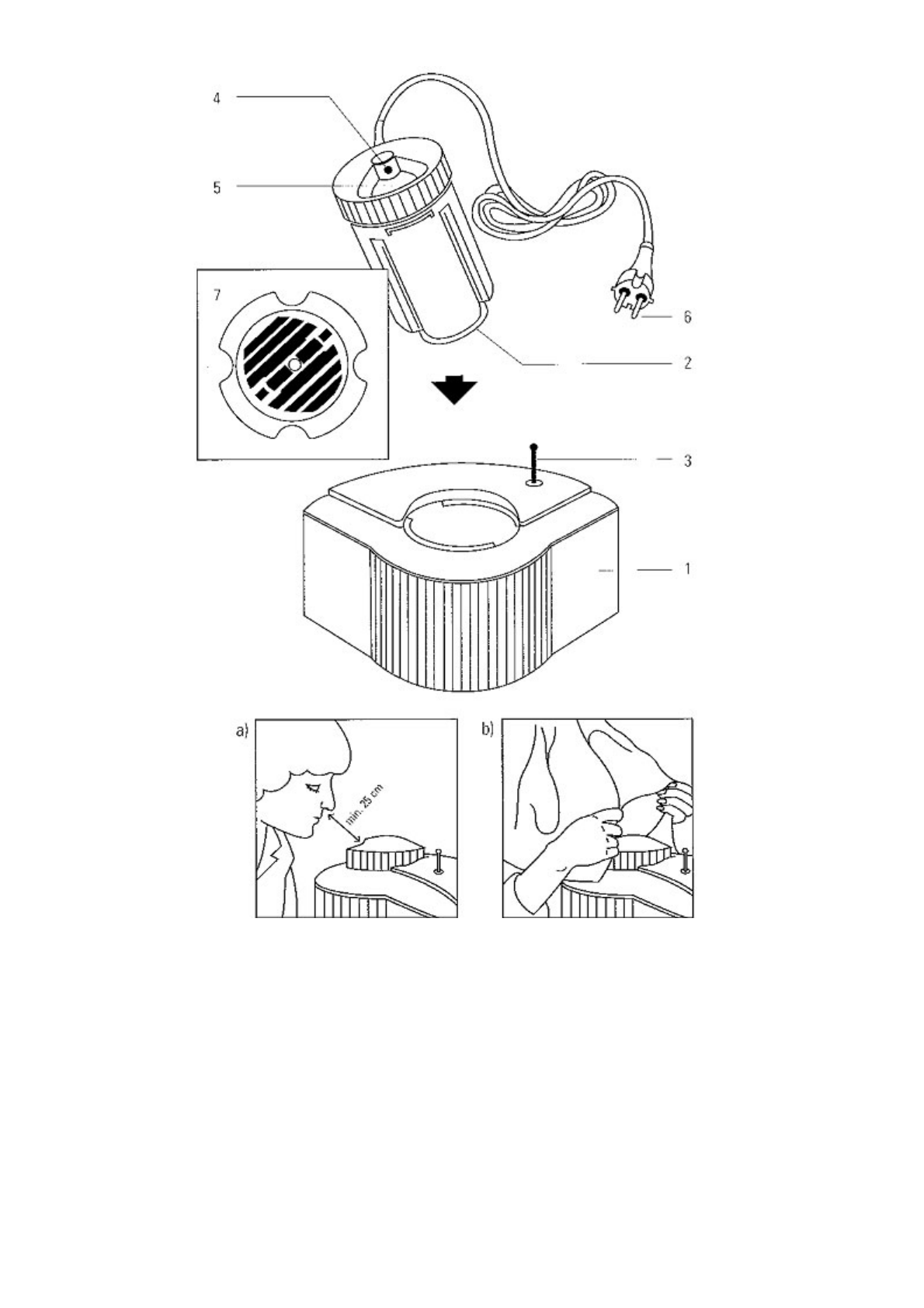 4

5

7

6

2

3

1

a)

min. 25 cm

b)