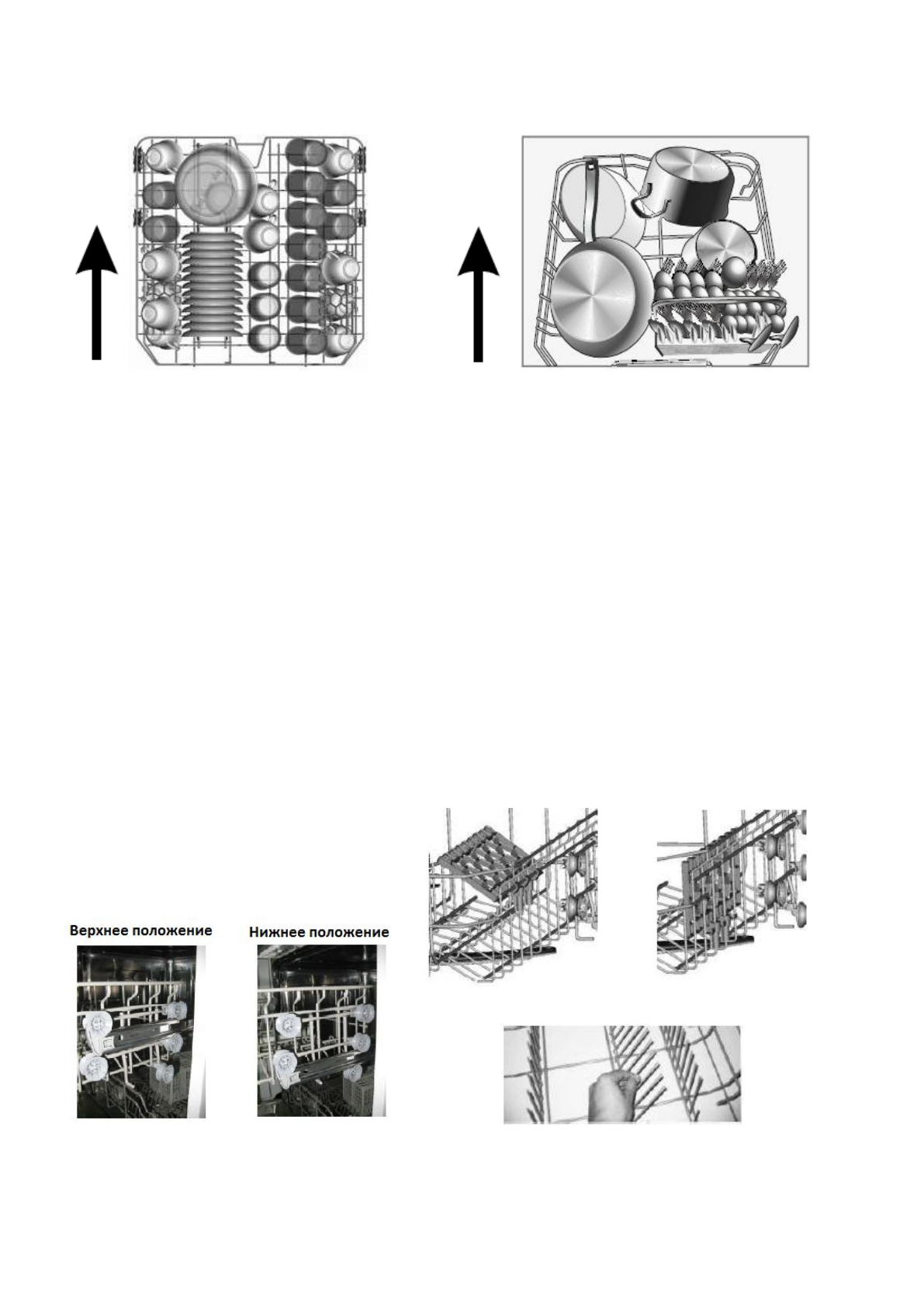 Верхнее положение

Нижнее положение