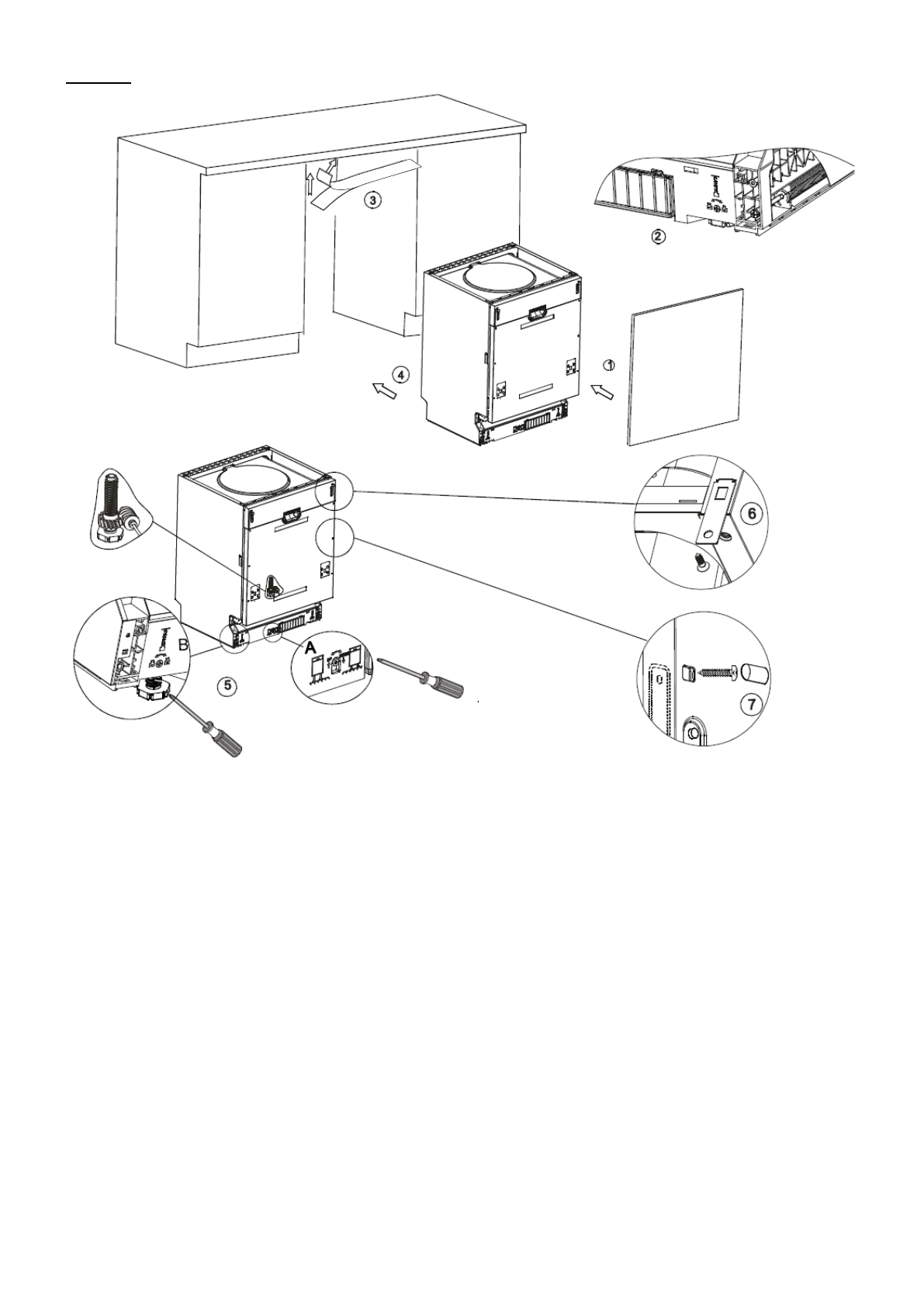 ③

②

④

①

⑥

B

A

⑤

⑦