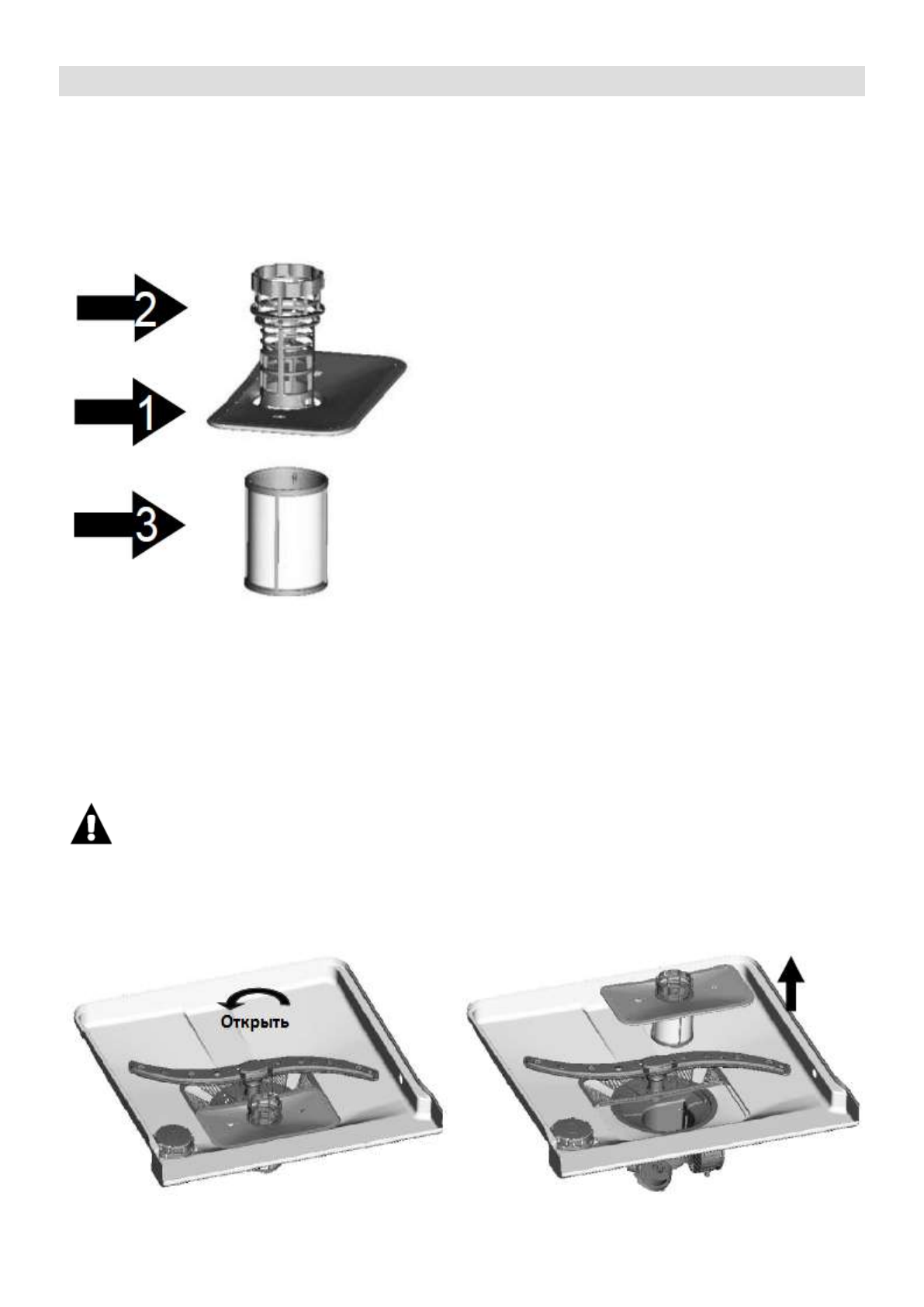 2

1

3

Открыть