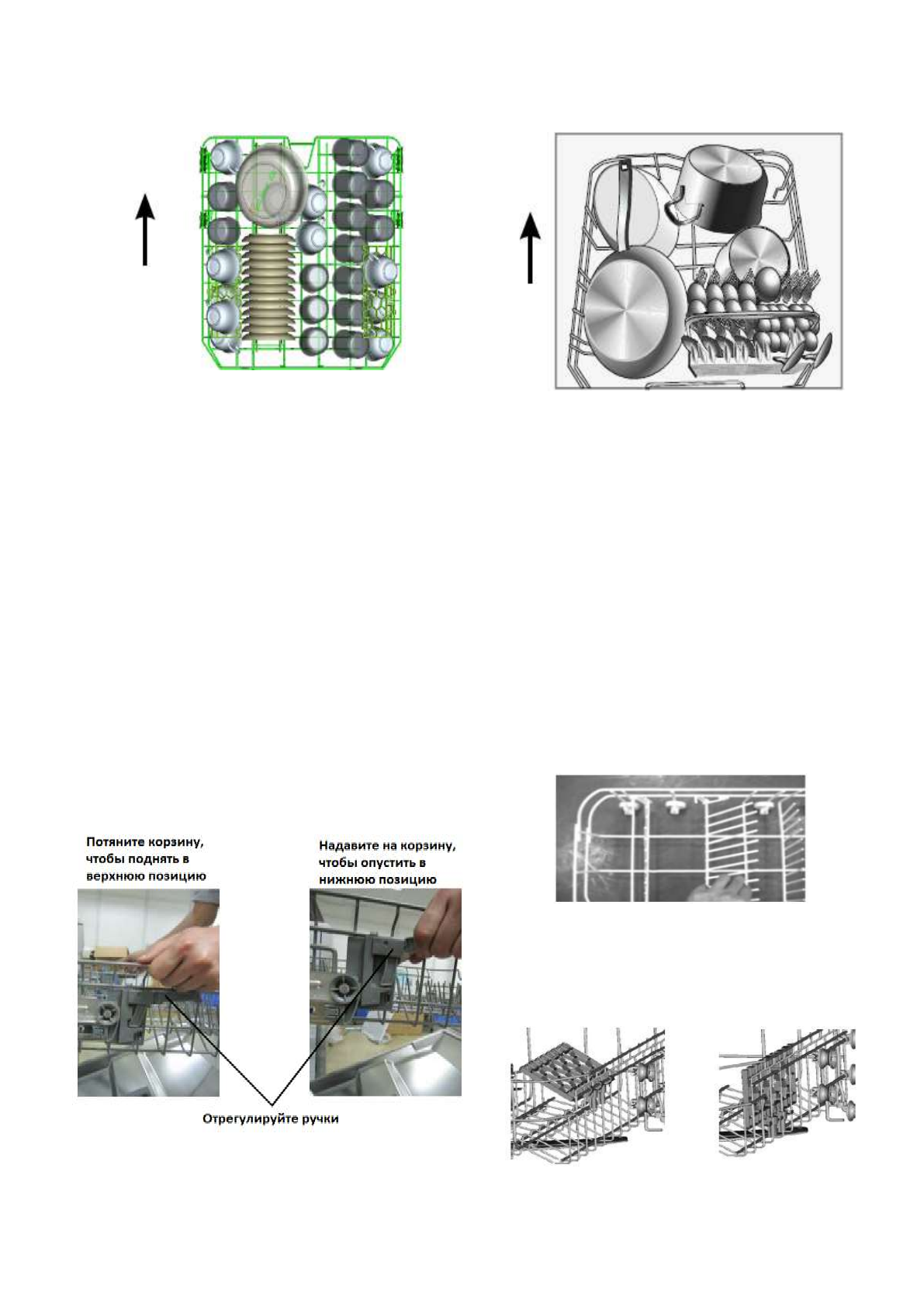 Потяните корзину, чтобы поднять в верхнюю позицию

Надавите на корзину, чтобы опустить в нижнюю позицию

Отрегулируйте ручки