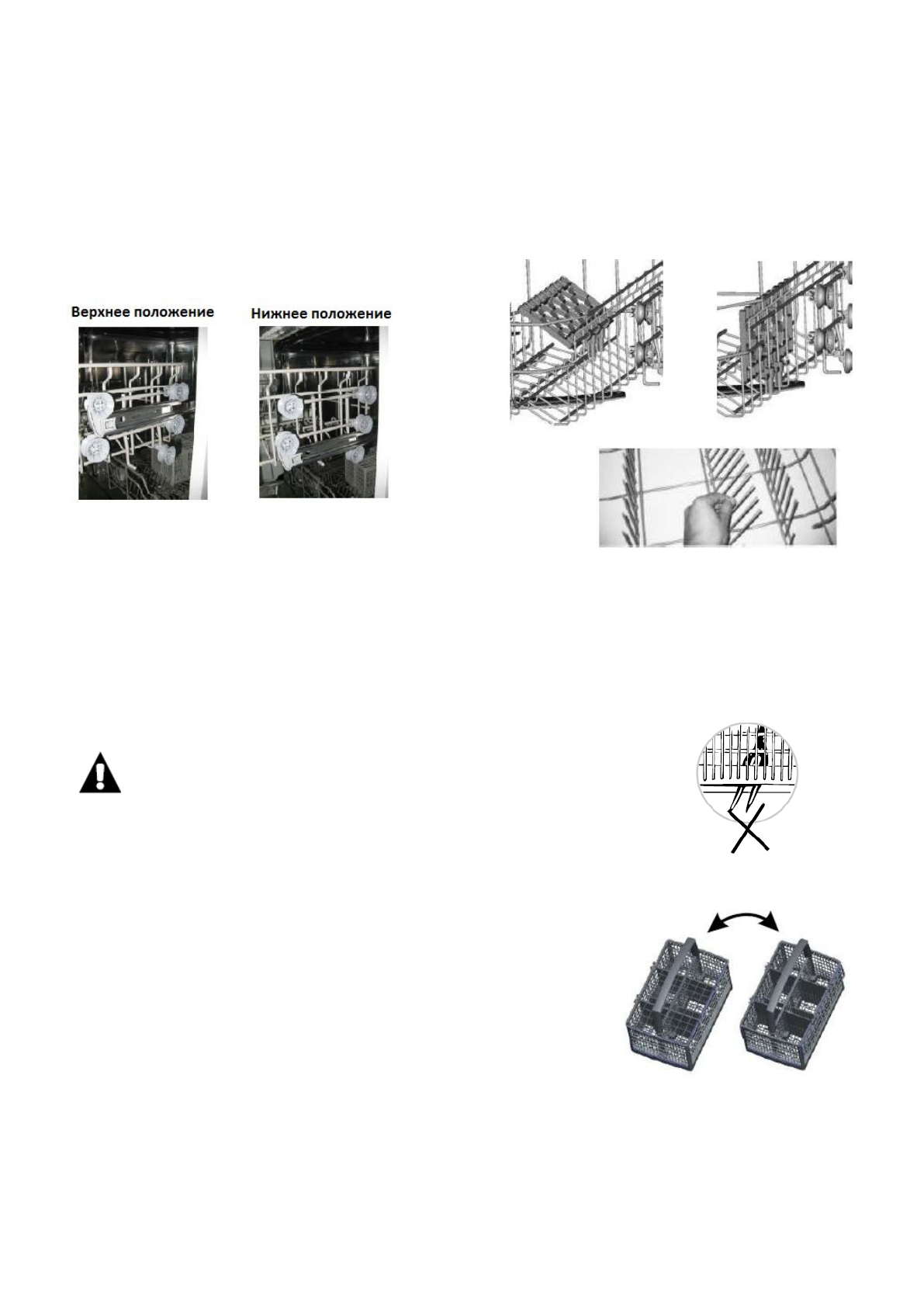 Верхнее положение

Нижнее положение