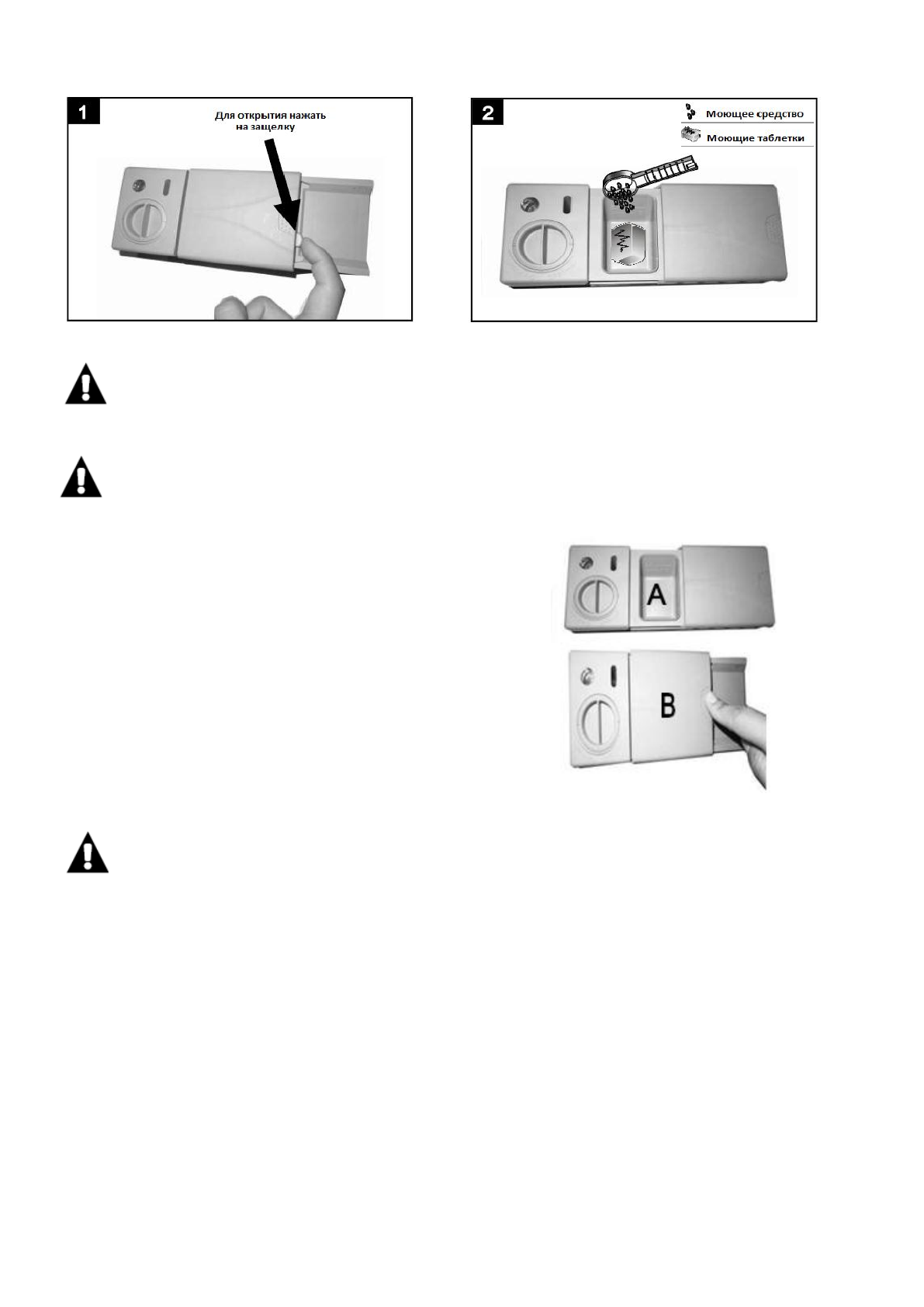 1

Для открытия нажать на защелку

2

Моющее средство

Моющие таблетки

A

B