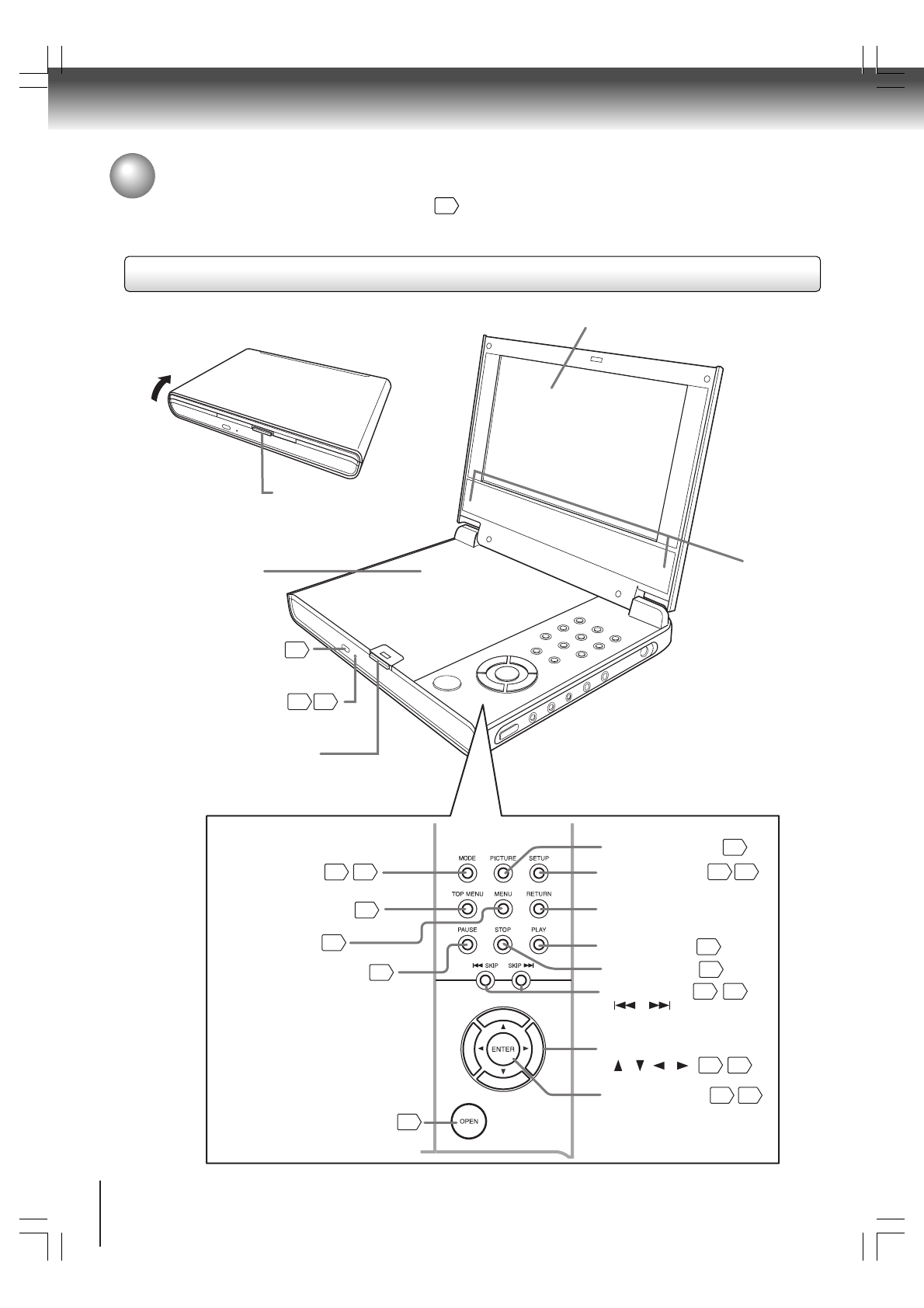 MODE

PICTURE

SETUP

TOP MENU

MENU

RETURN

PAUSE

STOP

PLAY

SKIP

SKIP

ENTER

OPEN