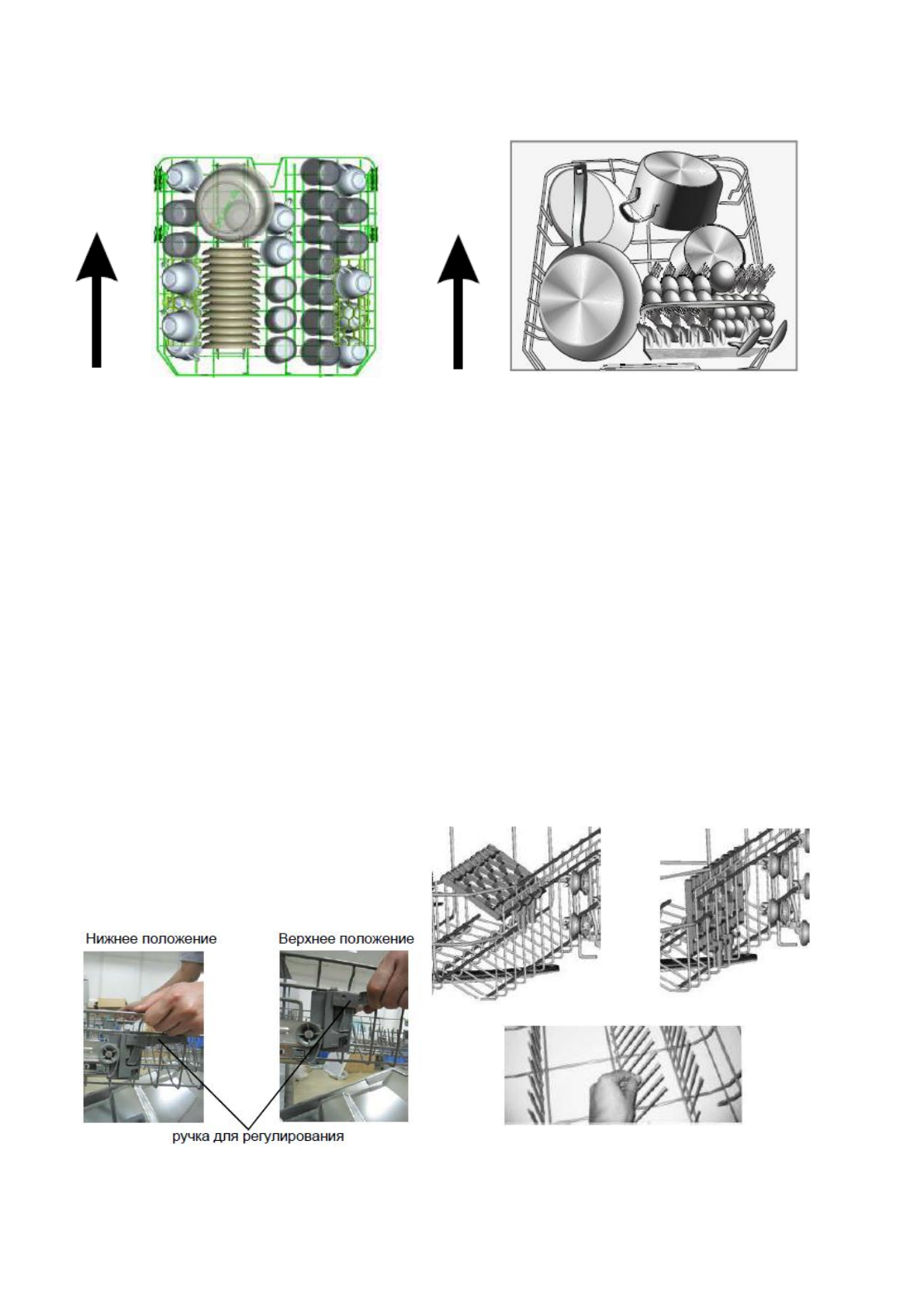 Нижнее положение

Верхнее положение

ручка для регулирования