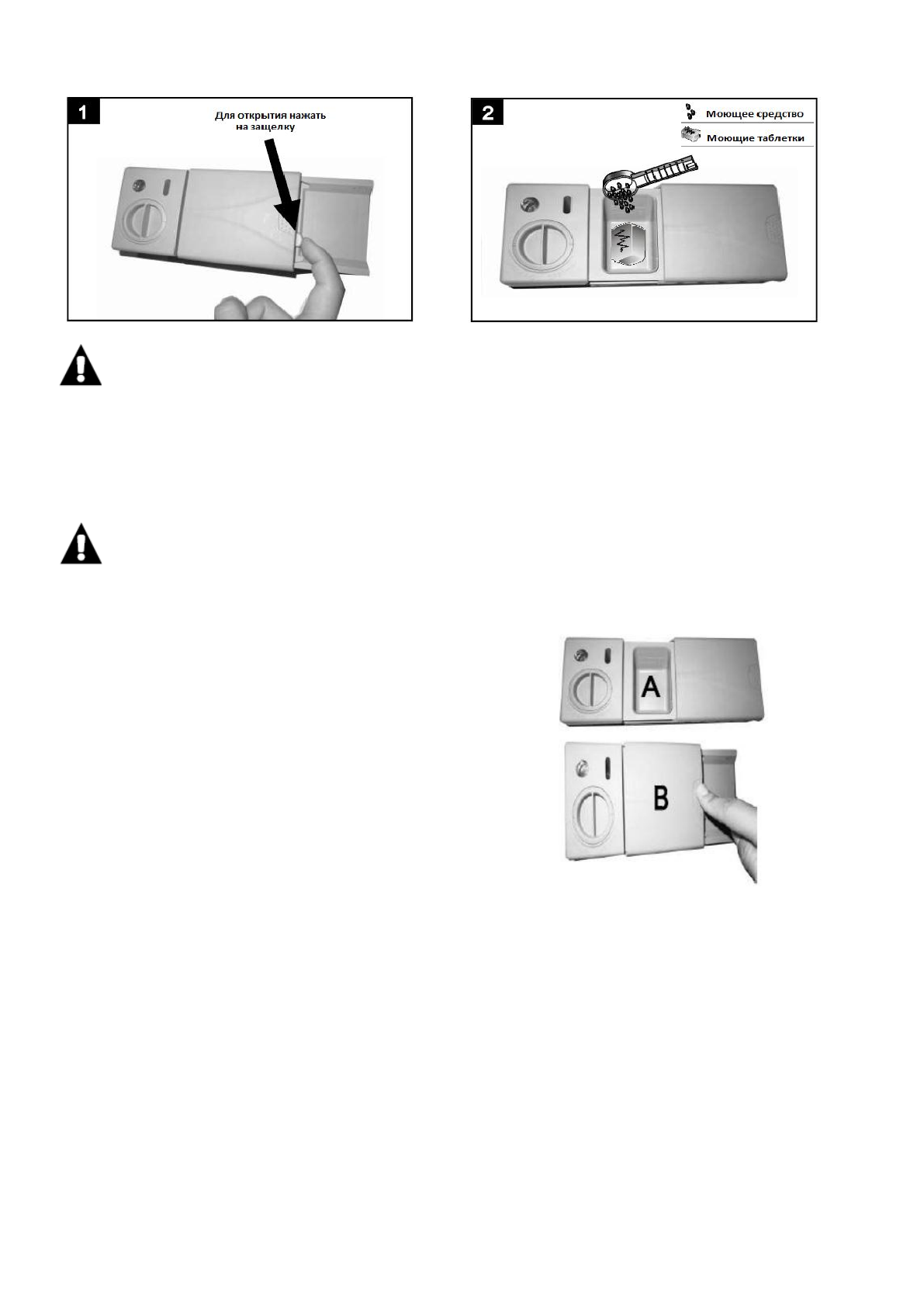 1

Для открытия нажать на защелку

2

Моющее средство

Моющие таблетки

A

B