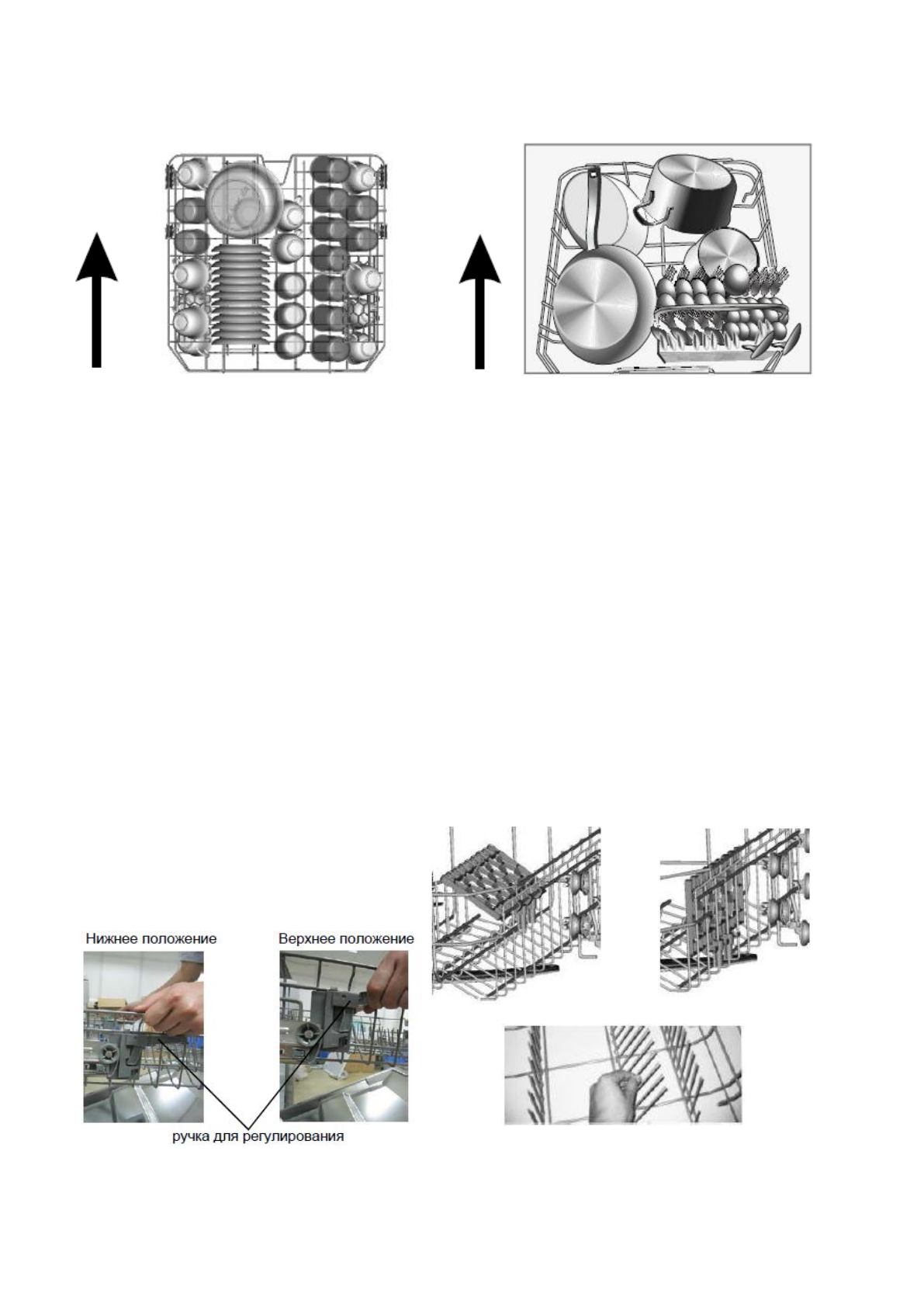 Нижнее положение

Верхнее положение

ручка для регулирования