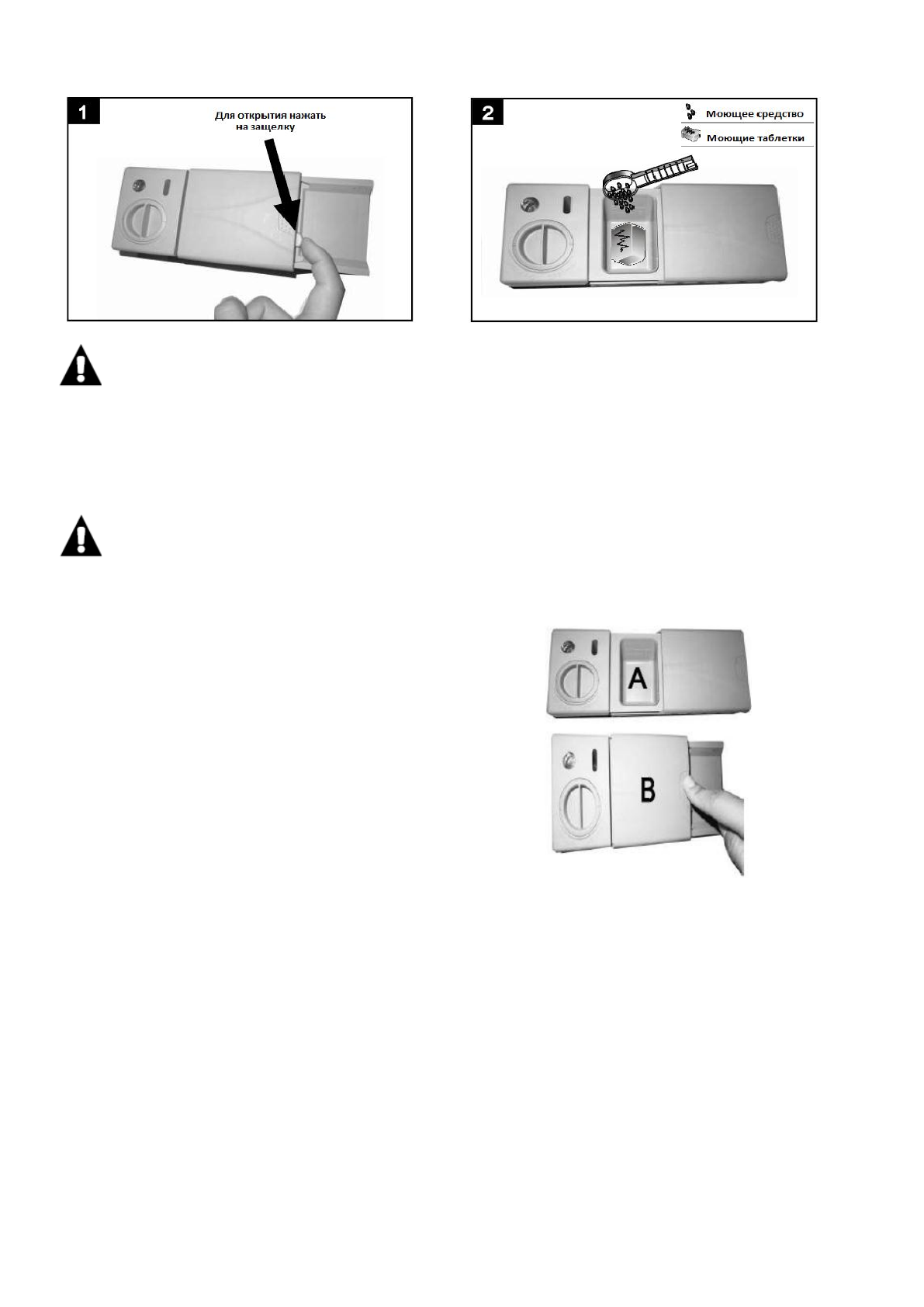 1

Для открытия нажать на защелку

2

Моющее средство

Моющие таблетки

A

B