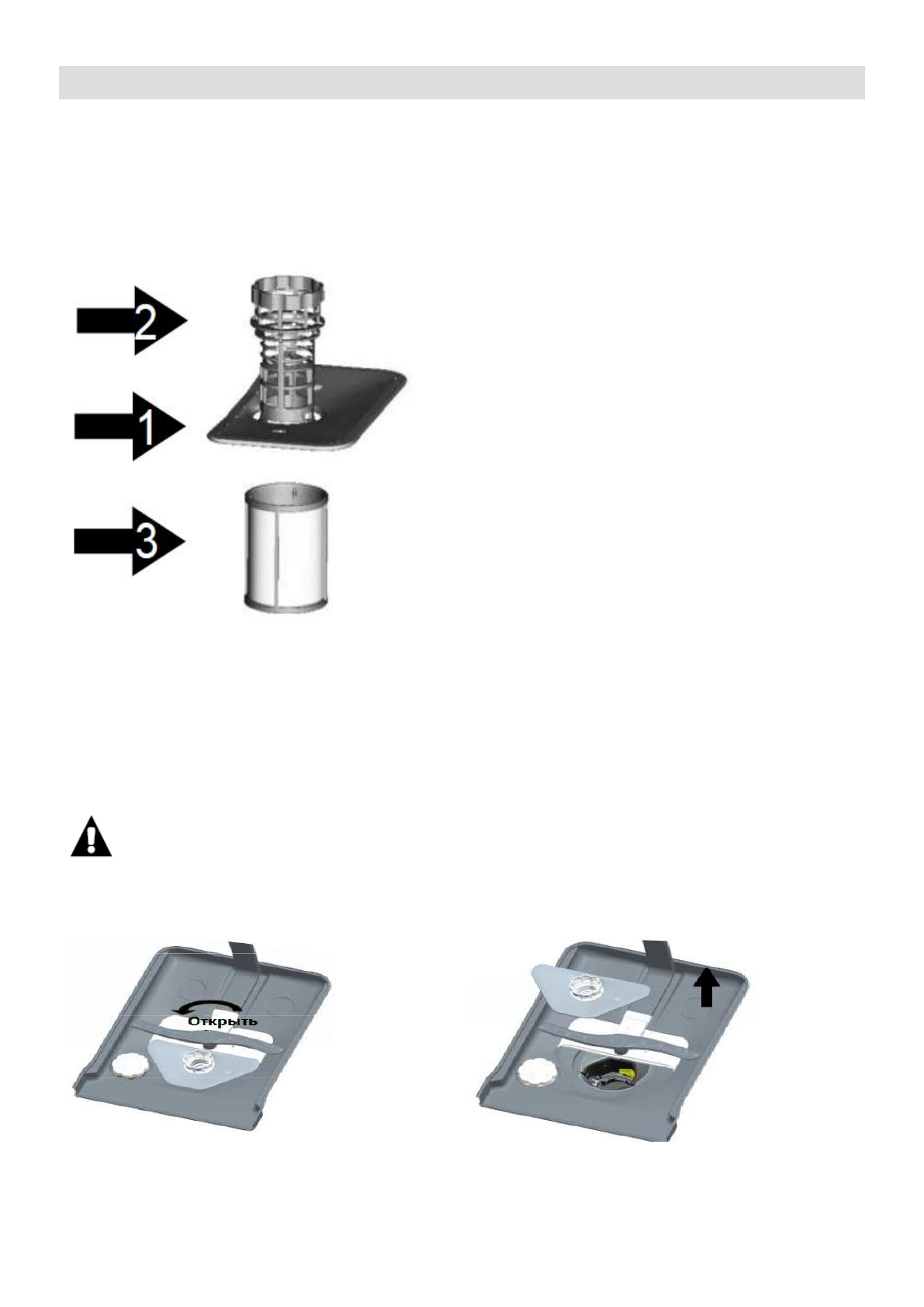 2

1

3

Открыть