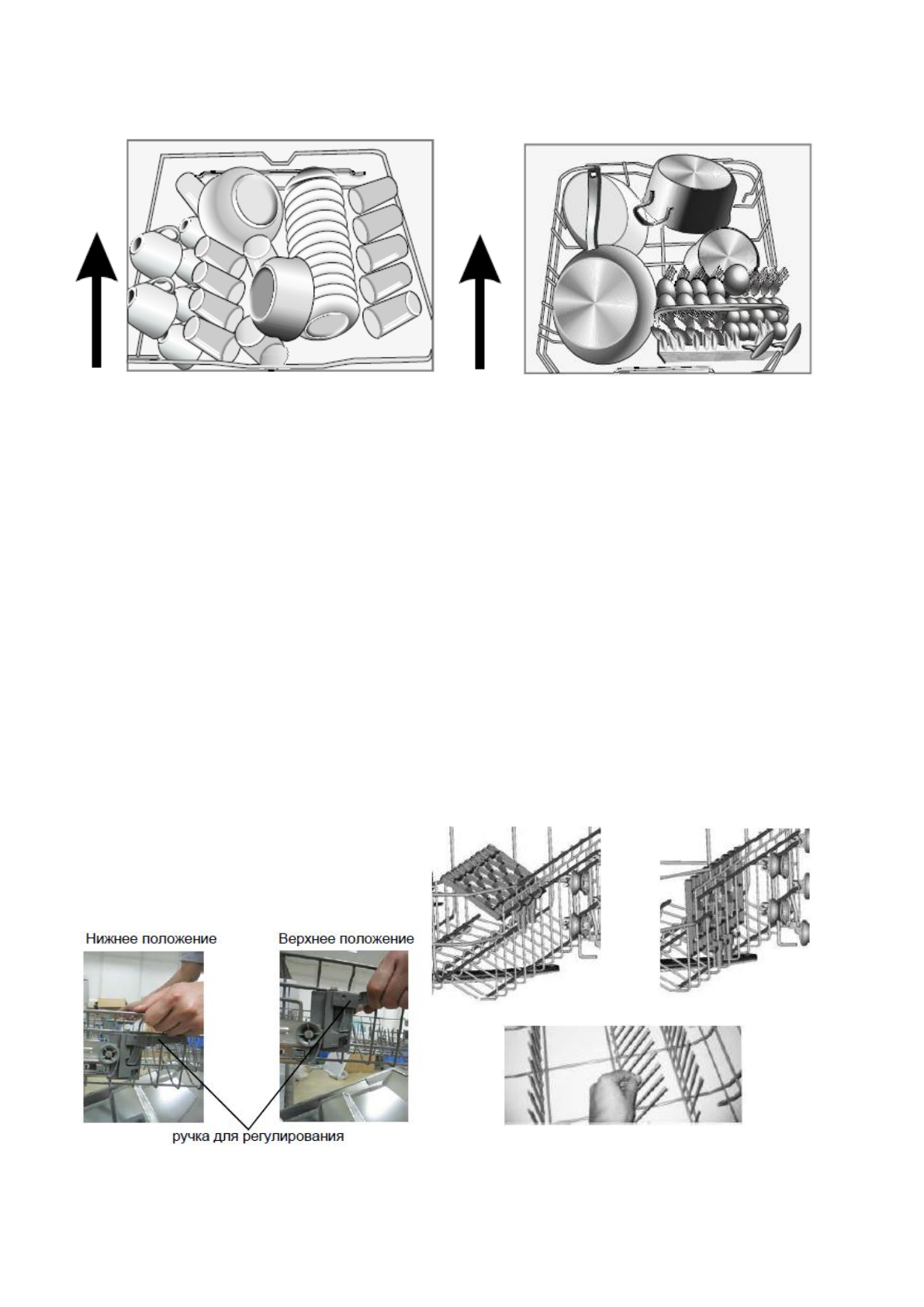 Нижнее положение

Верхнее положение

ручка для регулирования