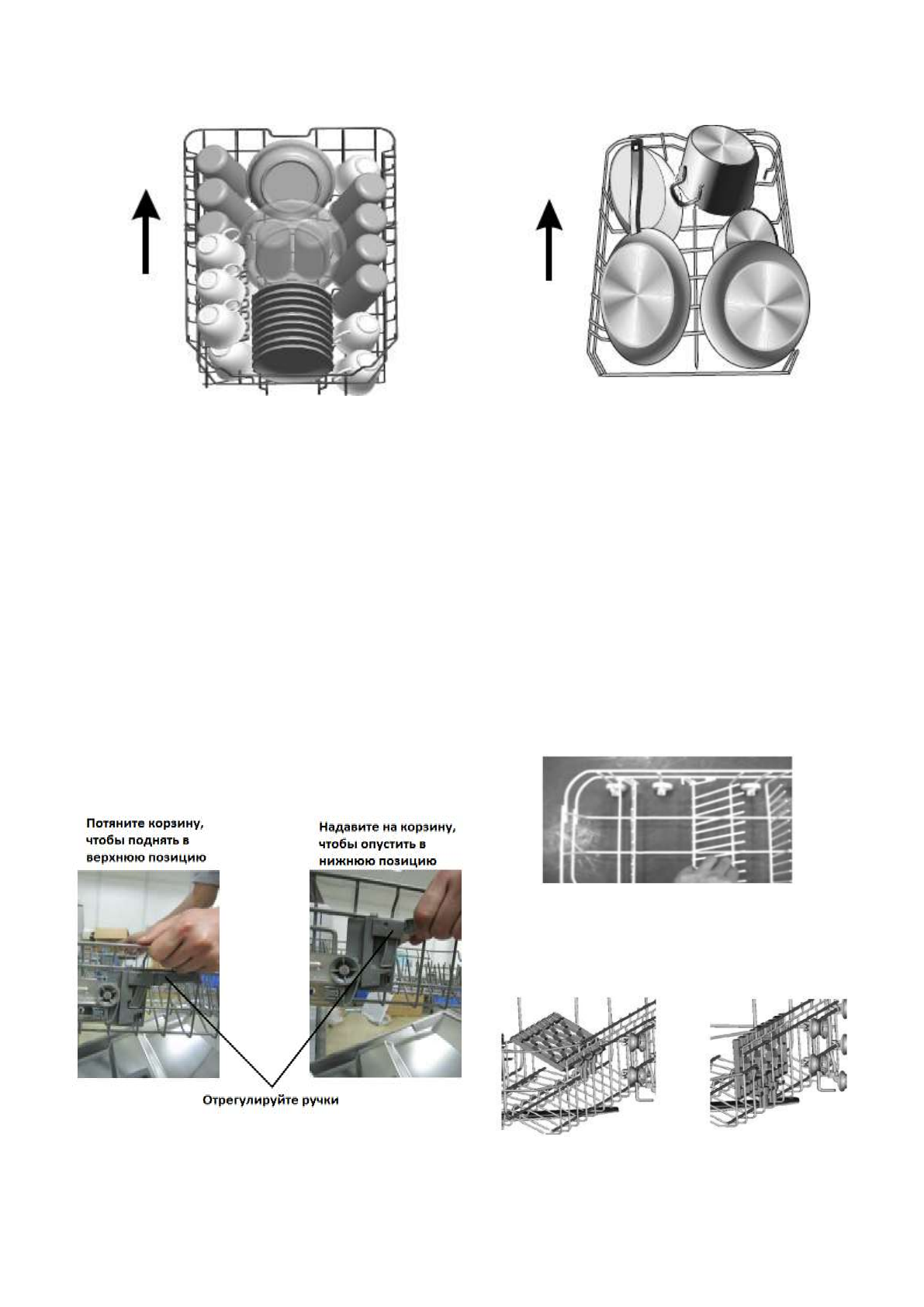 Потяните корзину, чтобы поднять в верхнюю позицию

Надавите на корзину, чтобы опустить в нижнюю позицию

Отрегулируйте ручки