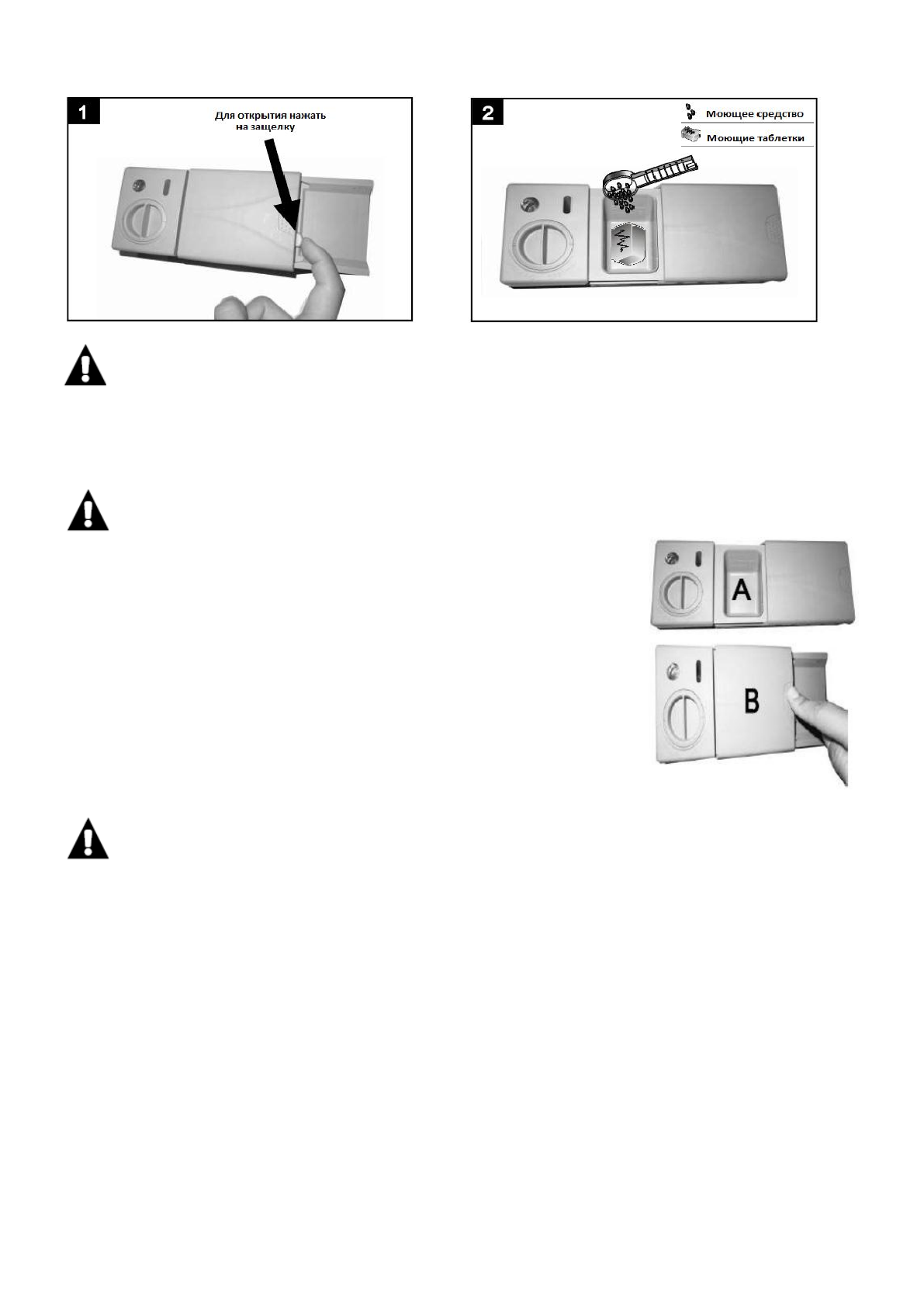 1

Для открытия нажать на защелку

2

Моющее средство

Моющие таблетки

A

B