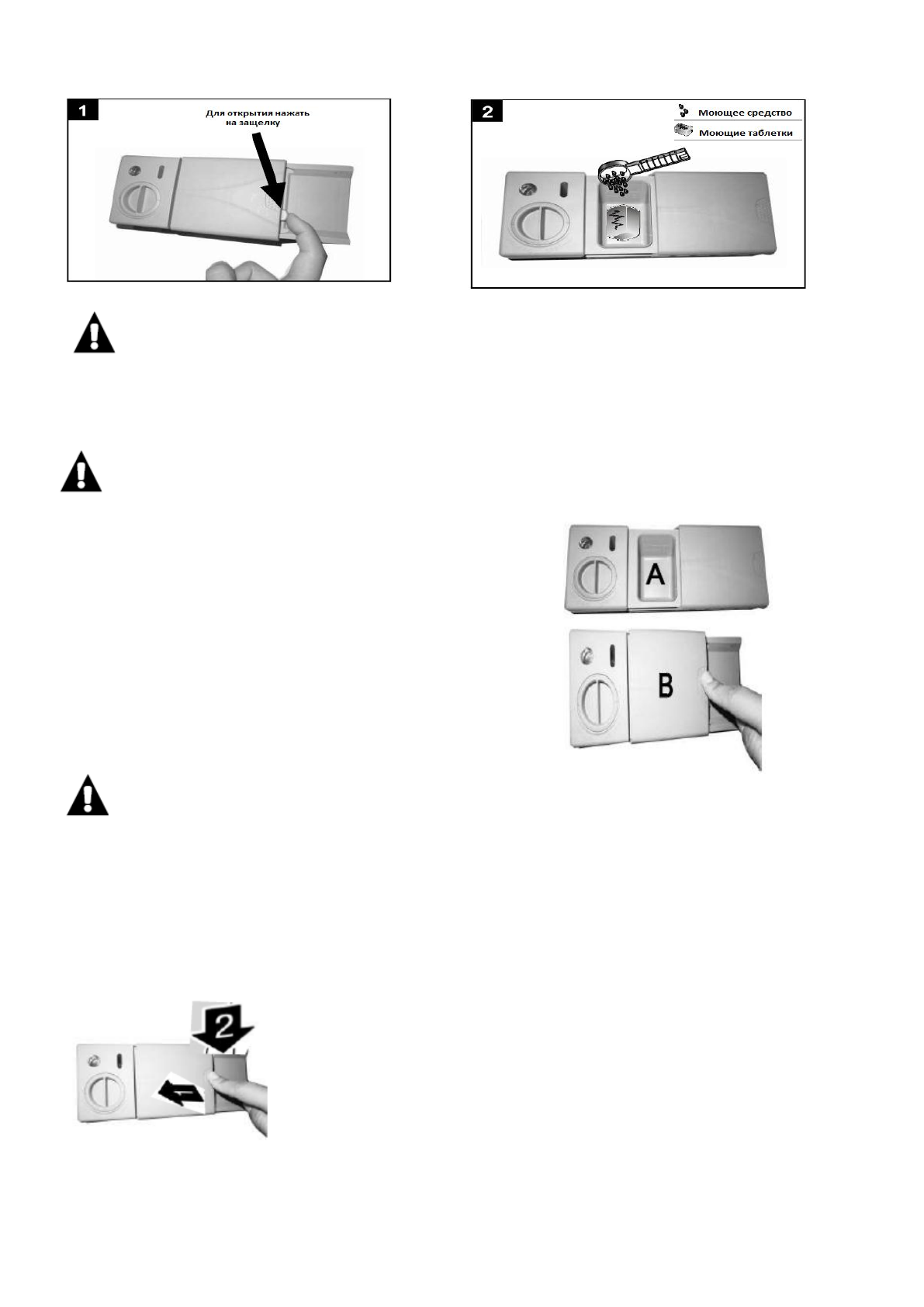 1

Для открытия нажать на защелку

2

Моющее средство

Моющие таблетки

A

B

2

1