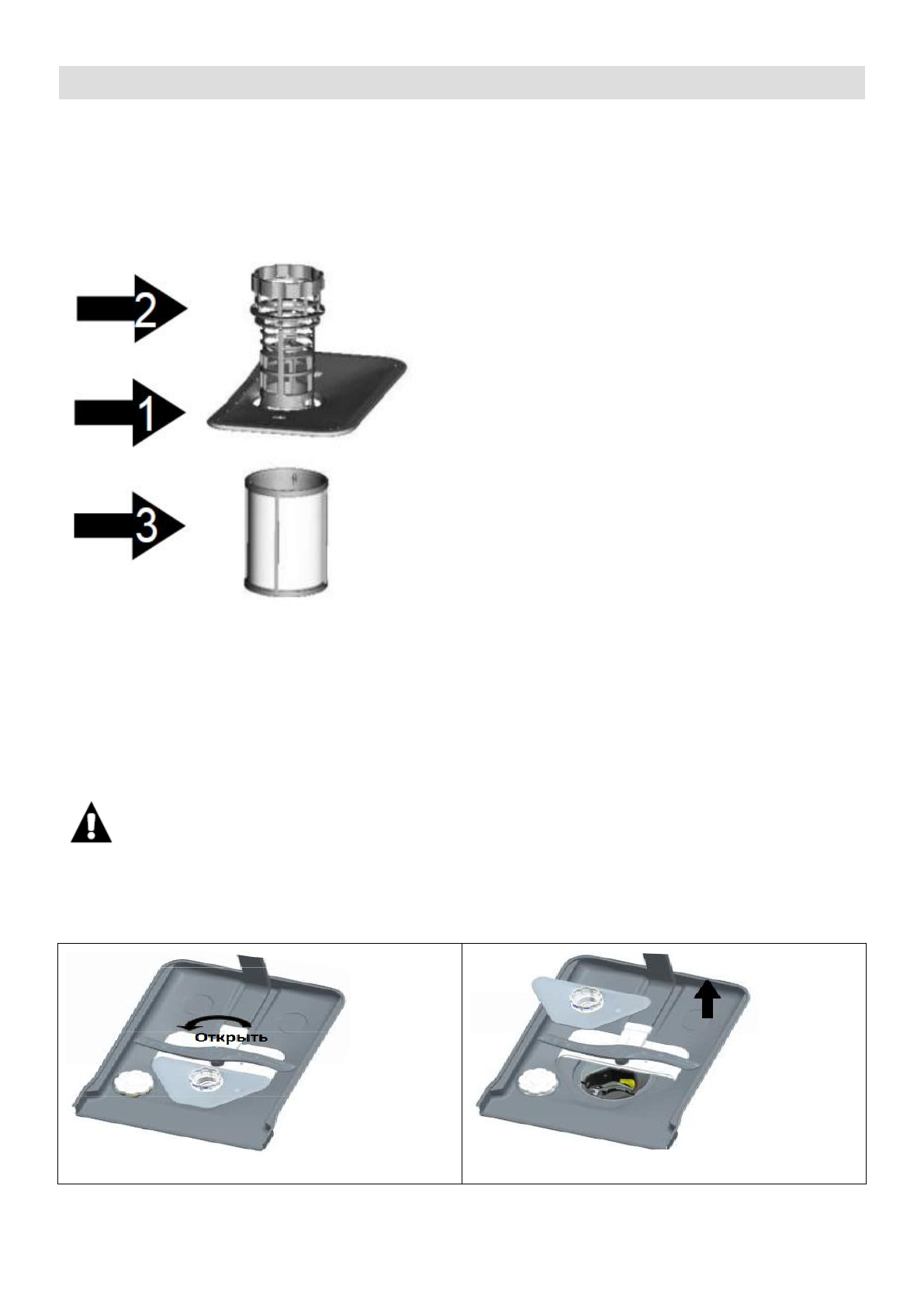 2

1

3

Открыть