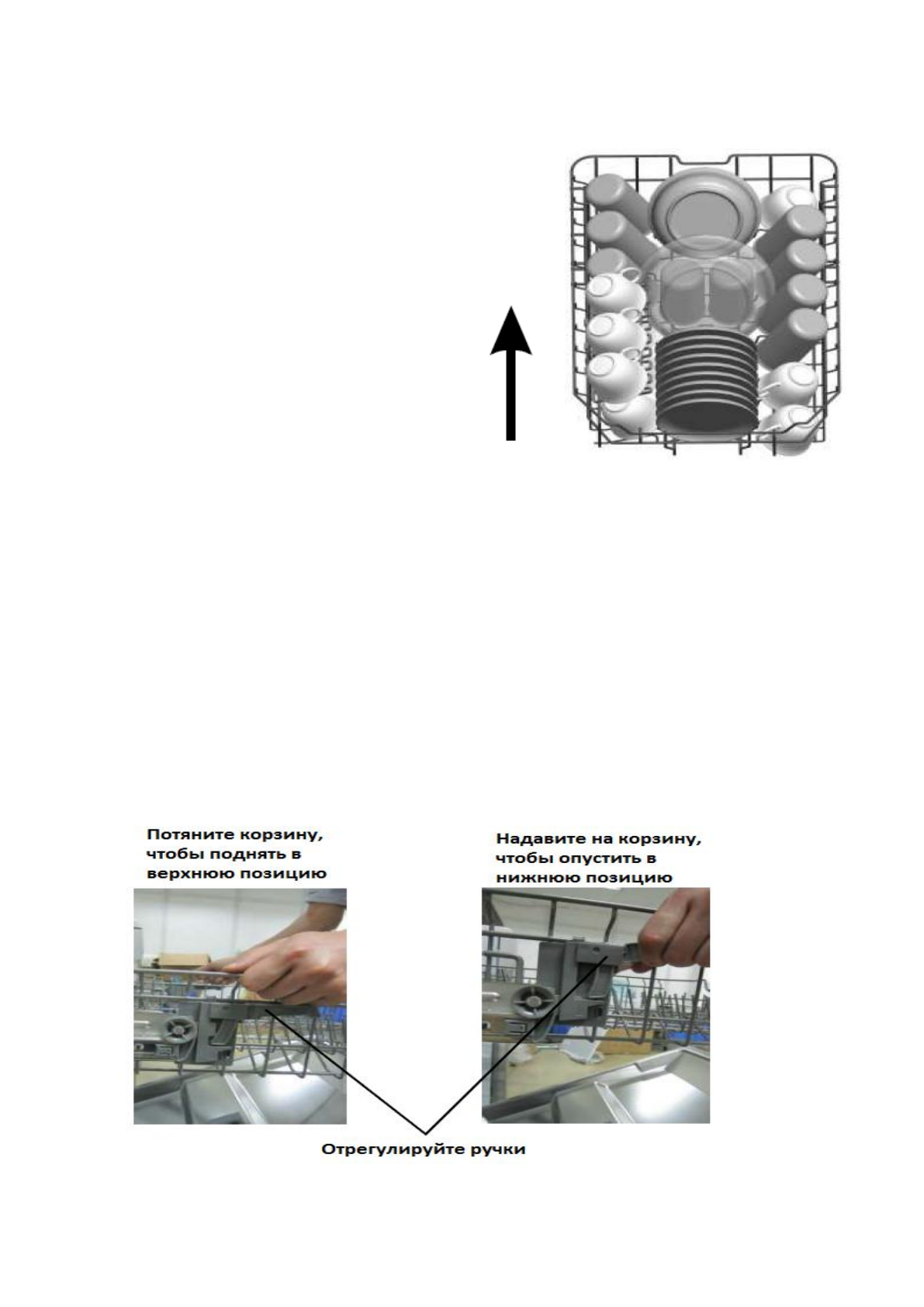 Потяните корзину, чтобы поднять в верхнюю позицию

Надавите на корзину, чтобы опустить в нижнюю позицию

Отрегулируйте ручки