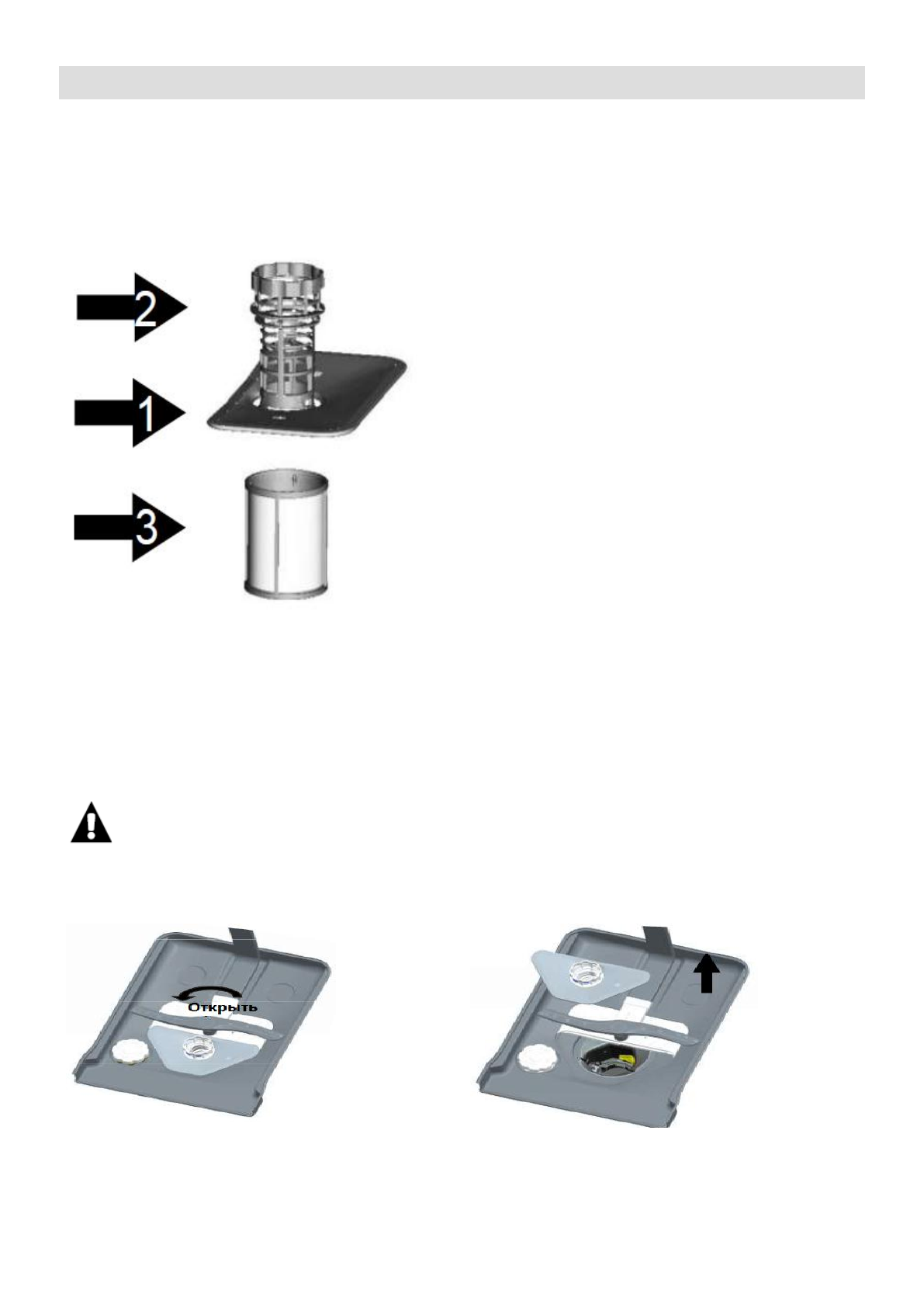 2

1

3

Открыть