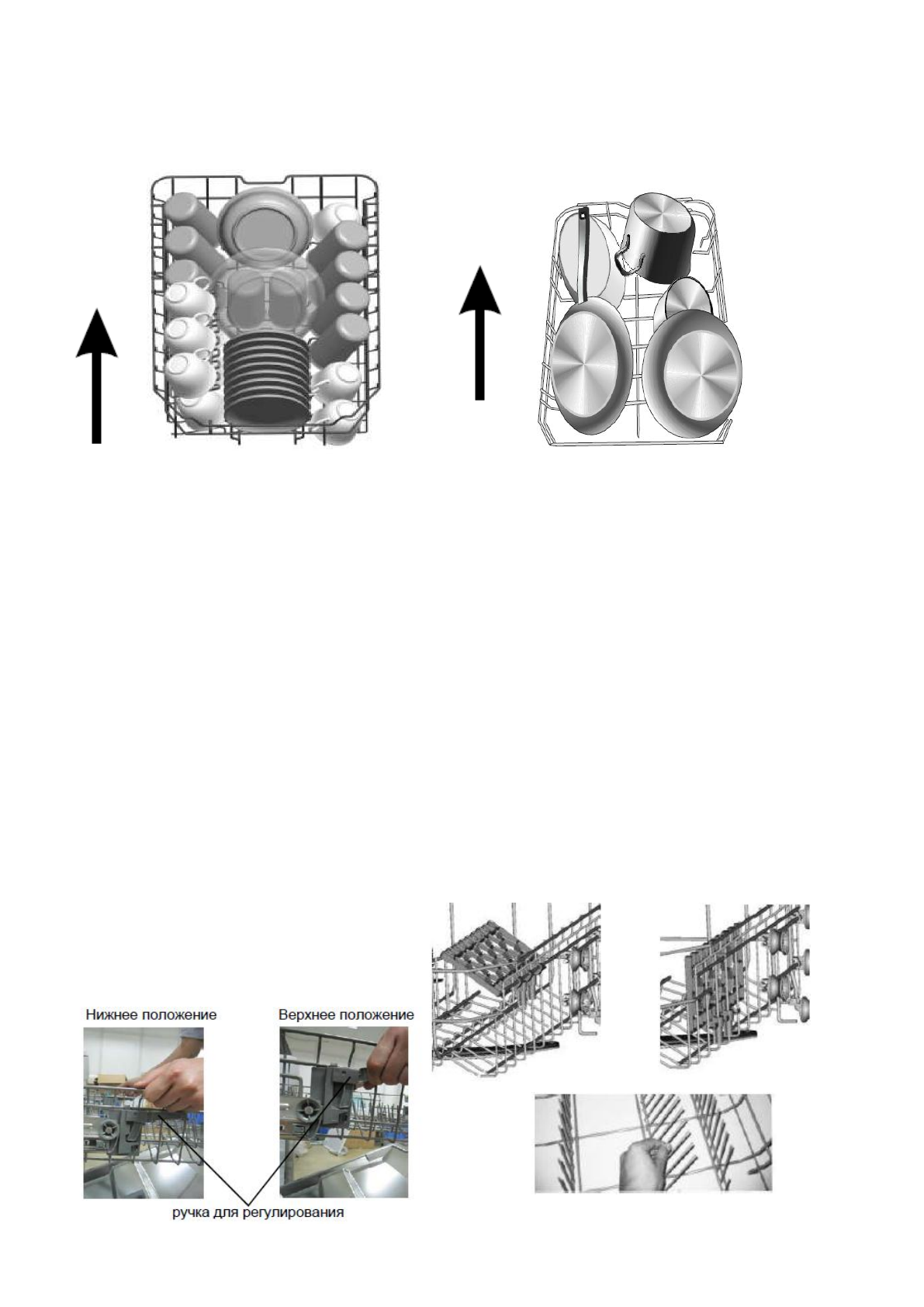 Нижнее положение

Верхнее положение

ручка для регулирования