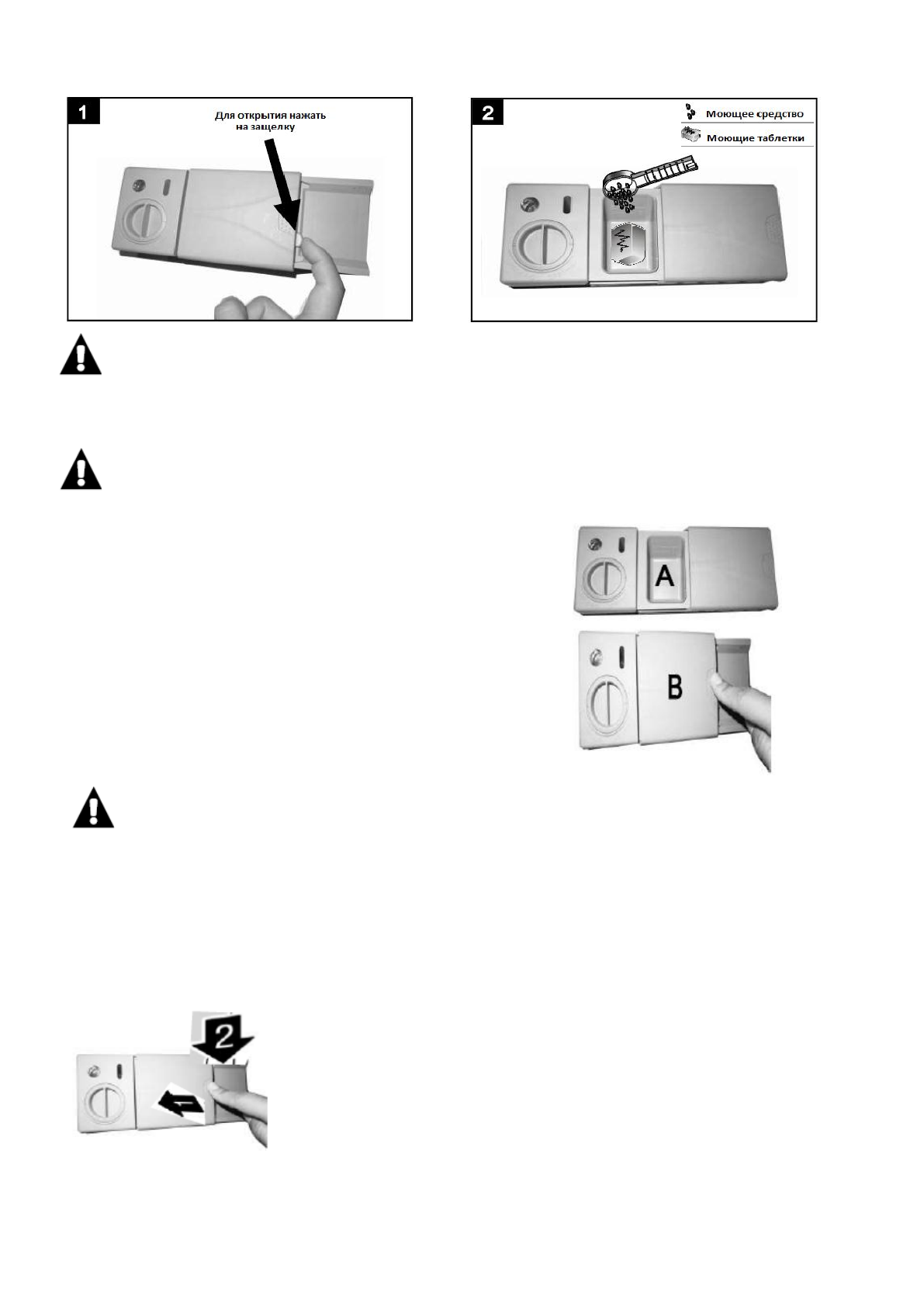 1

Для открытия нажать на защелку

2

Моющее средство

Моющие таблетки

A

B

2