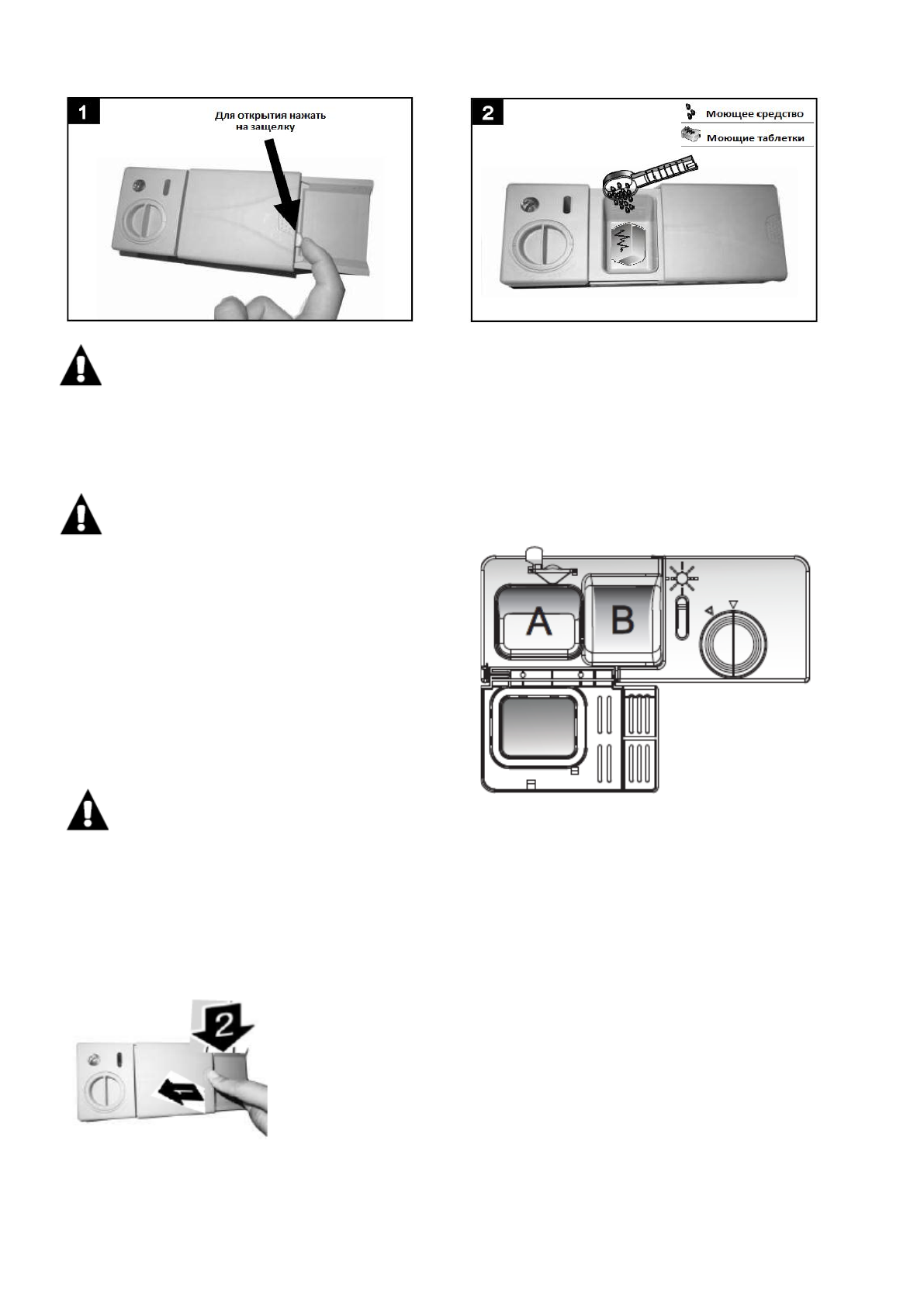 1

Для открытия нажать на защелку

2

Моющее средство

Моющие таблетки

A

B

2