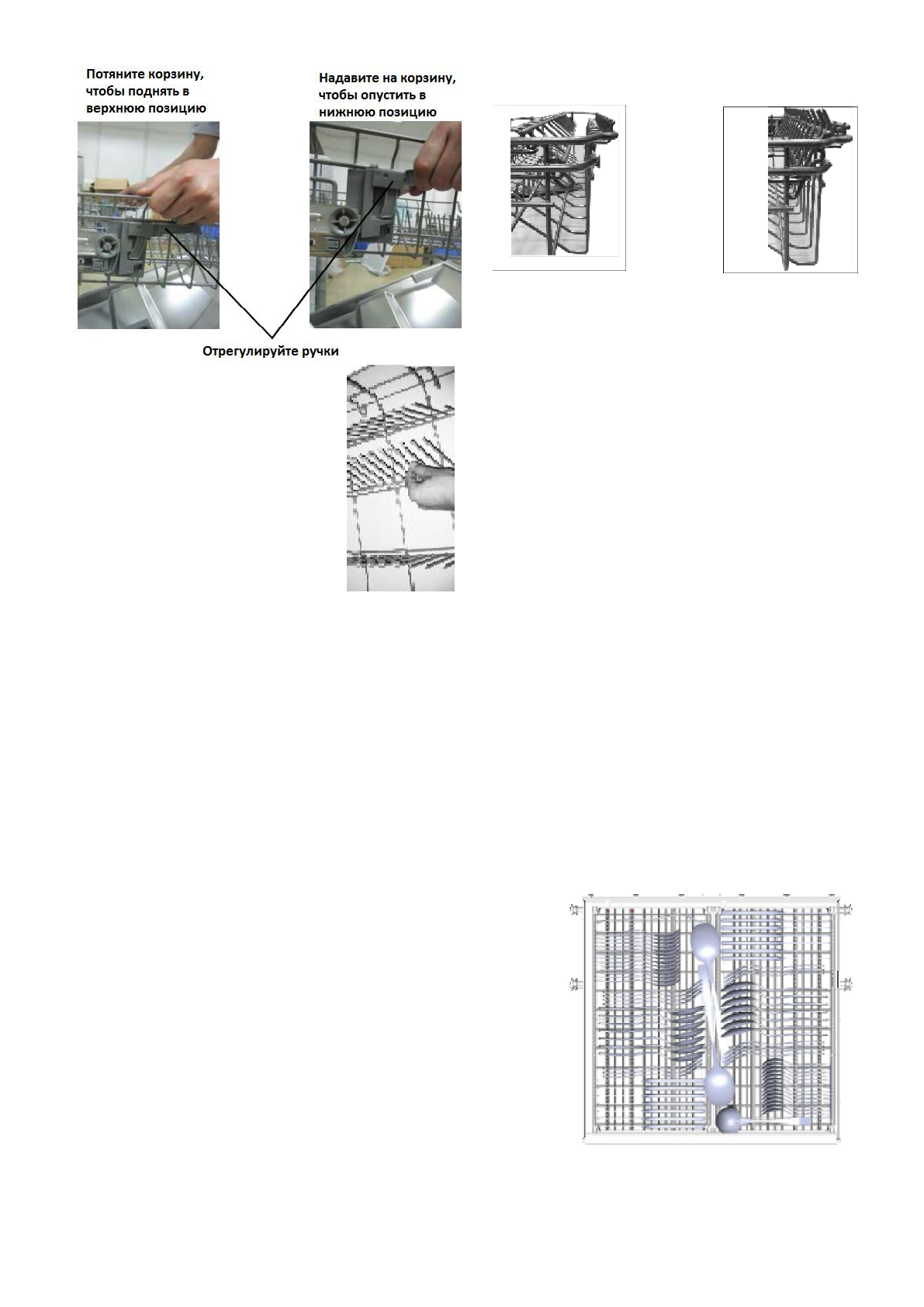 Потяните корзину, чтобы поднять в верхнюю позицию

Надавите на корзину, чтобы опустить в нижнюю позицию

Отрегулируйте ручки