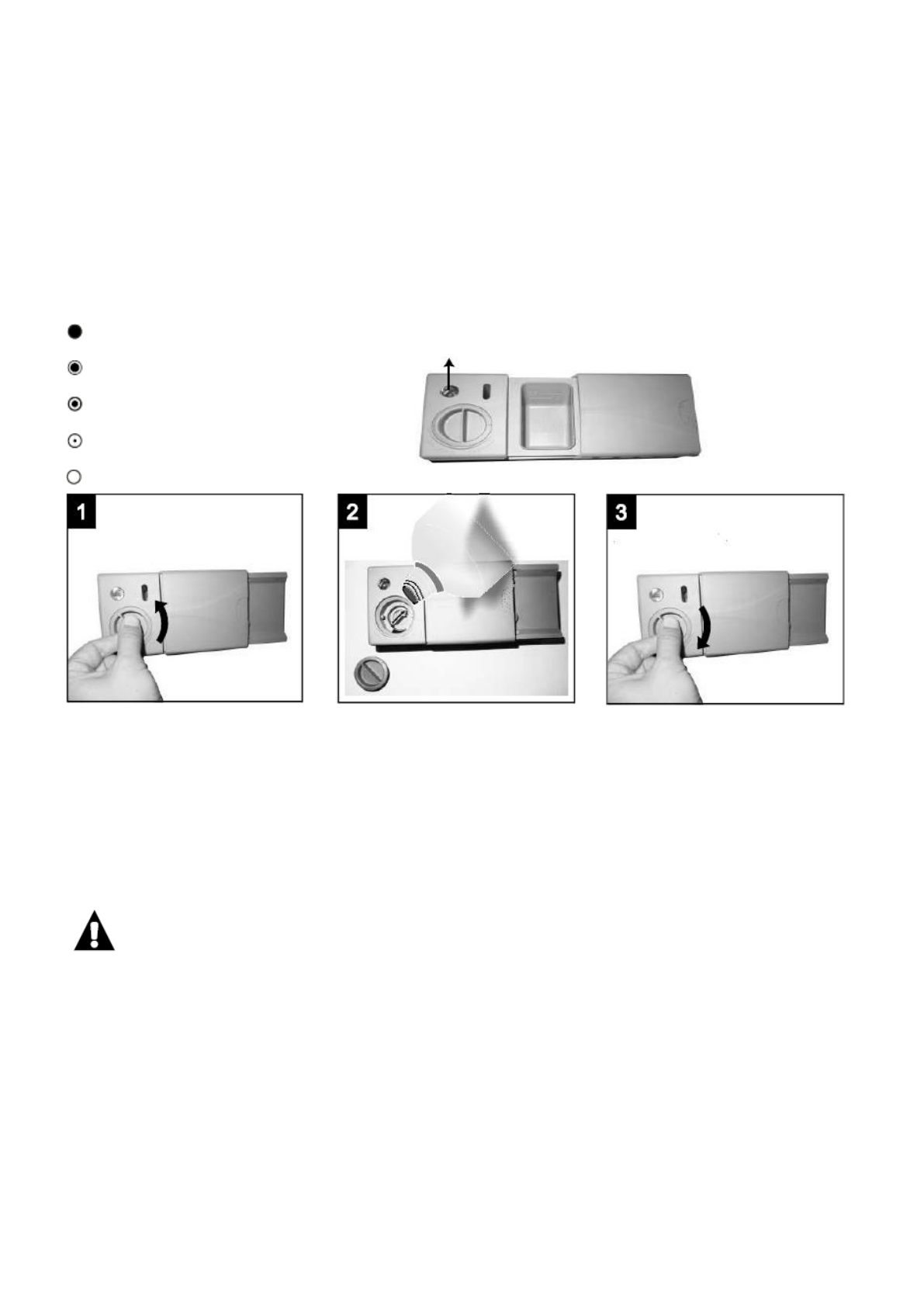 1

2

3