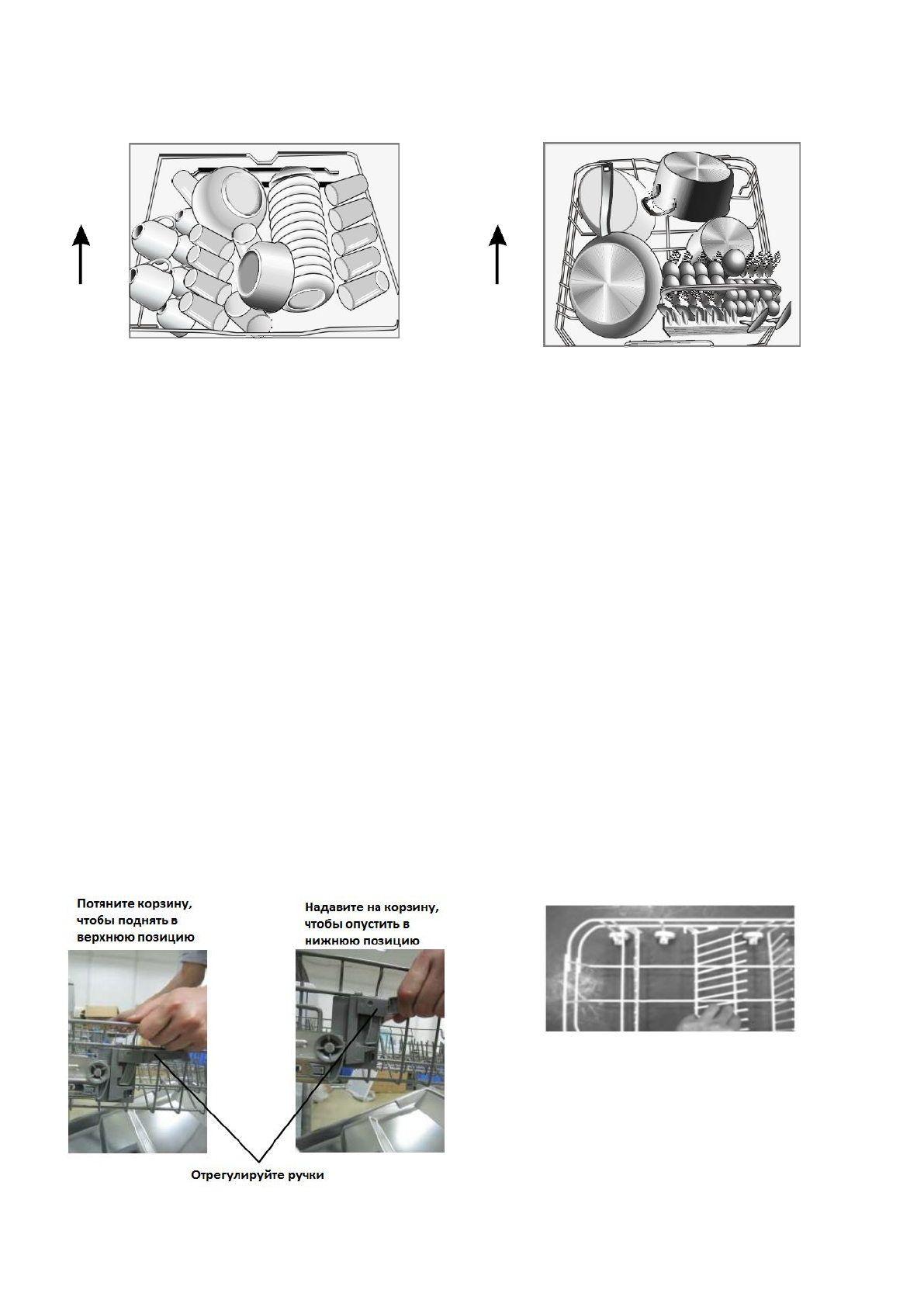 Потяните корзину, чтобы поднять в верхнюю позицию

Надавите на корзину, чтобы опустить в нижнюю позицию

Отрегулируйте ручки