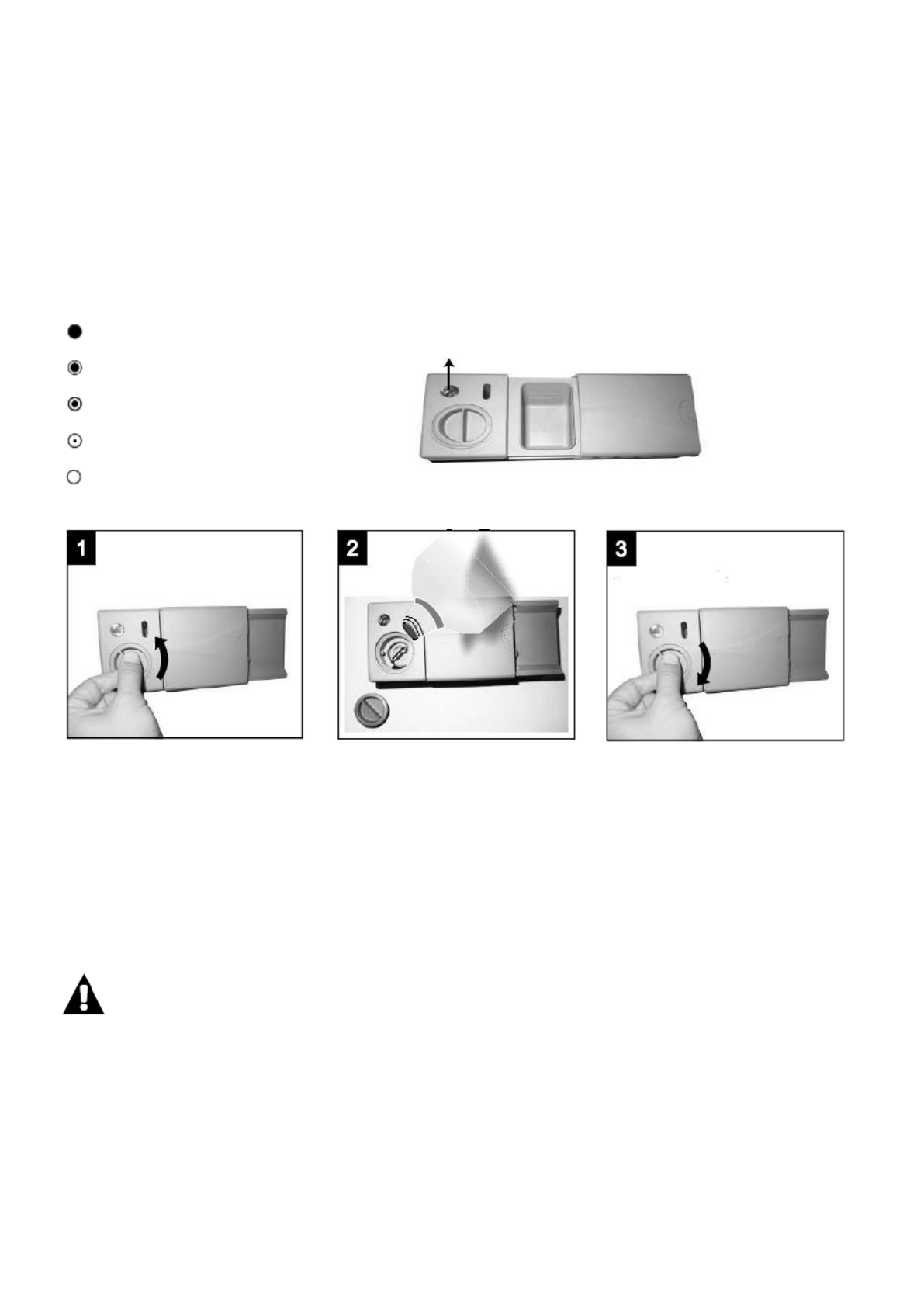 1

2

3