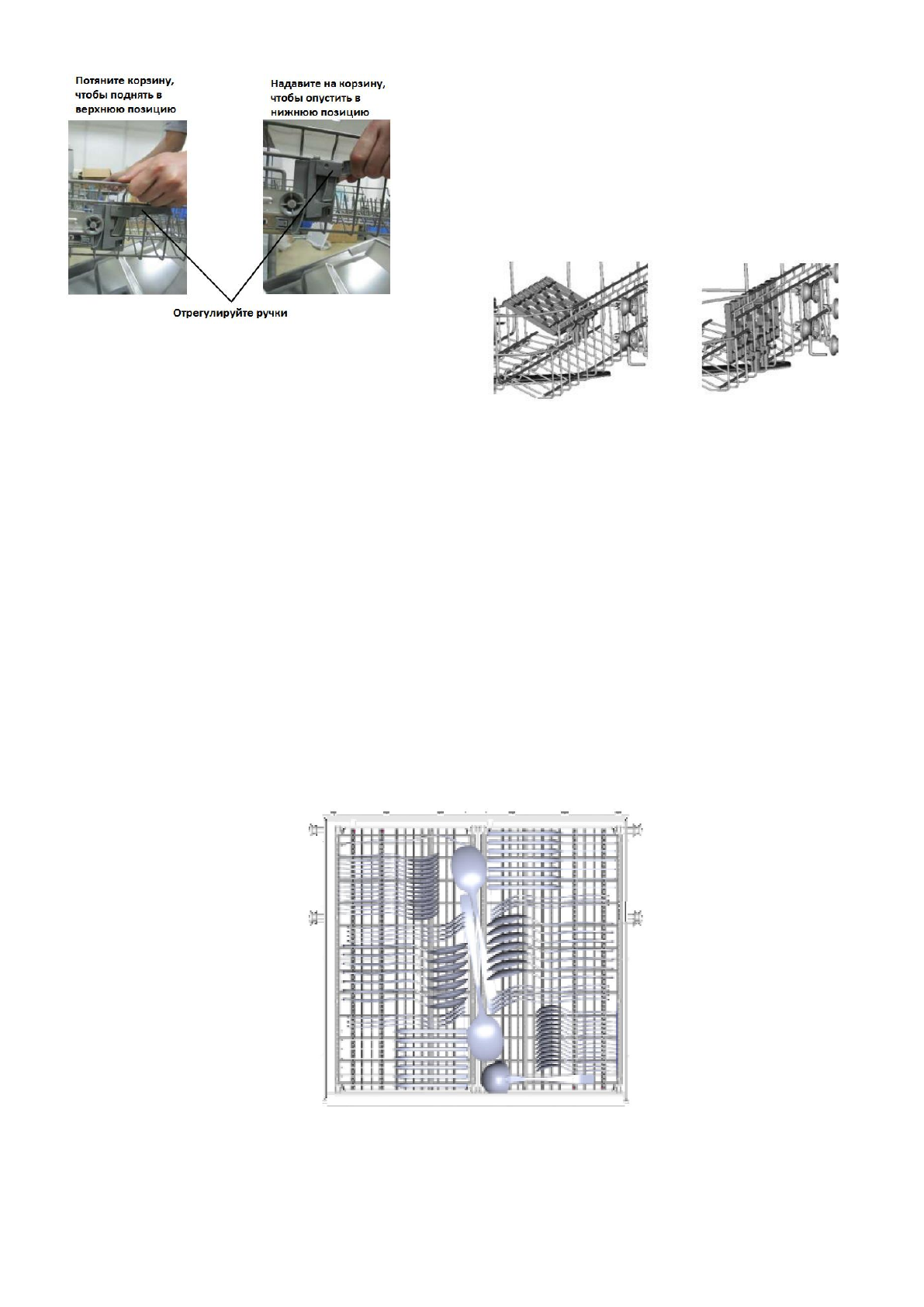 Потяните корзину, чтобы поднять в верхнюю позицию

Надавите на корзину, чтобы опустить в нижнюю позицию

Отрегулируйте ручки