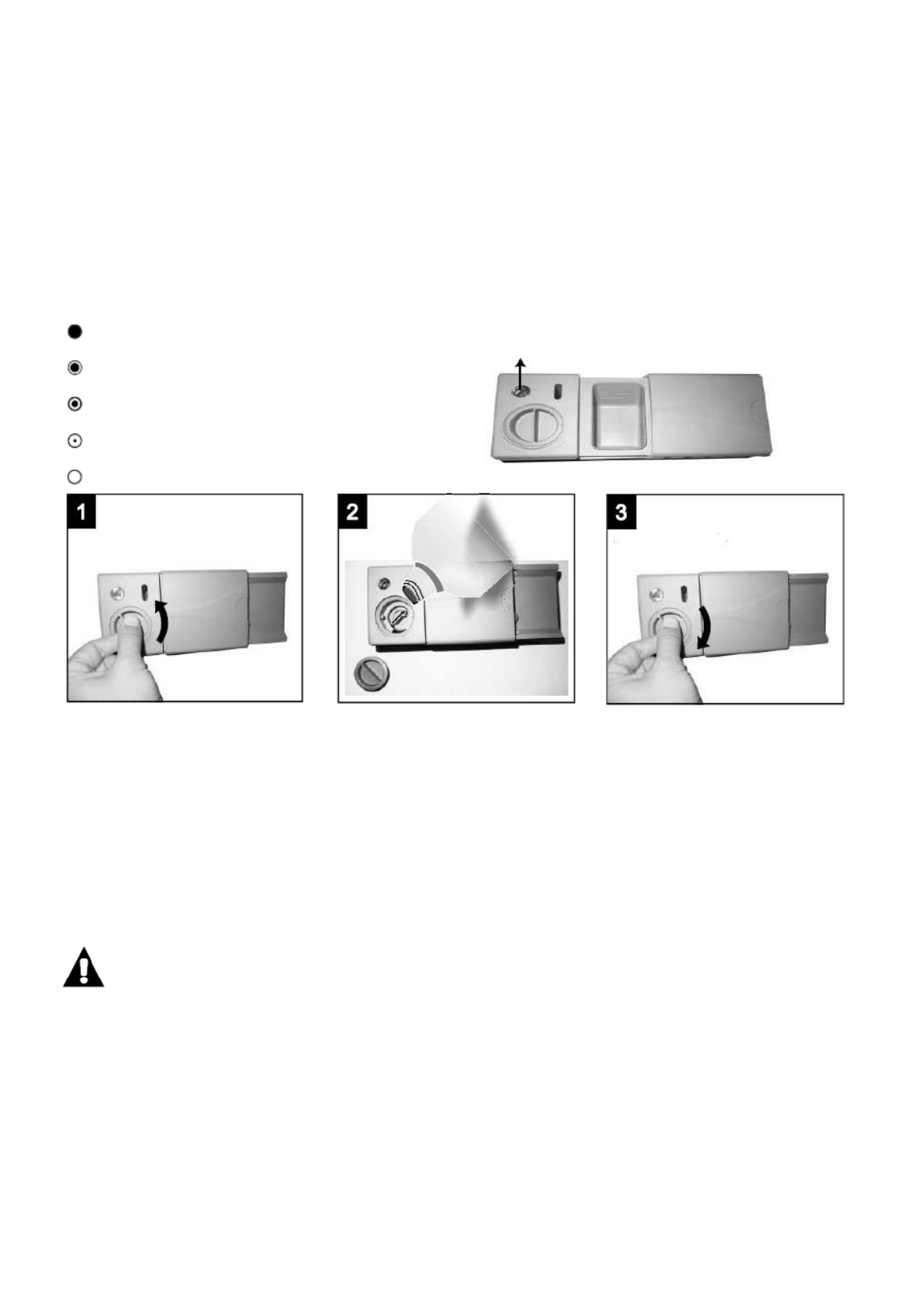 1

2

3