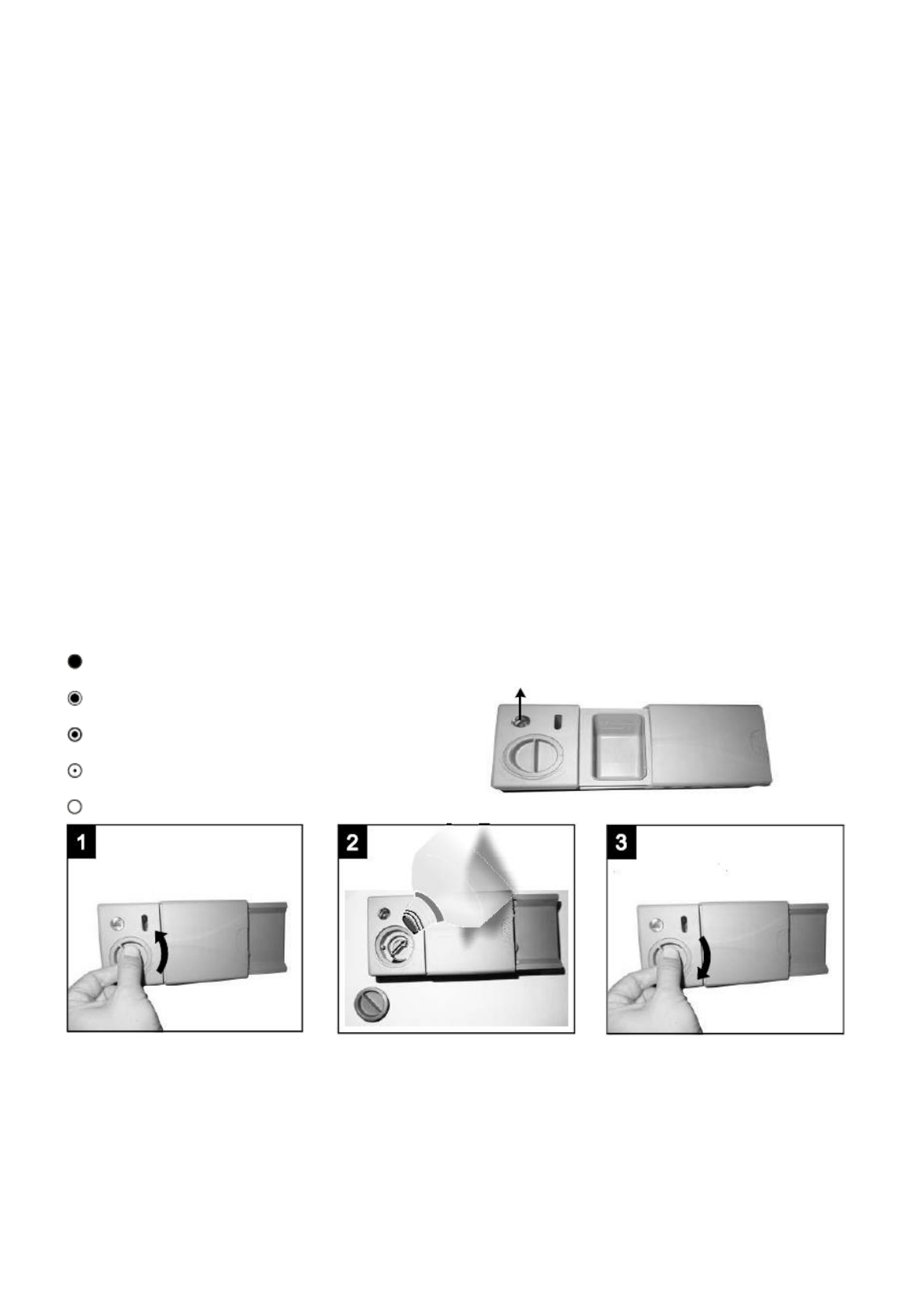 1

2

3