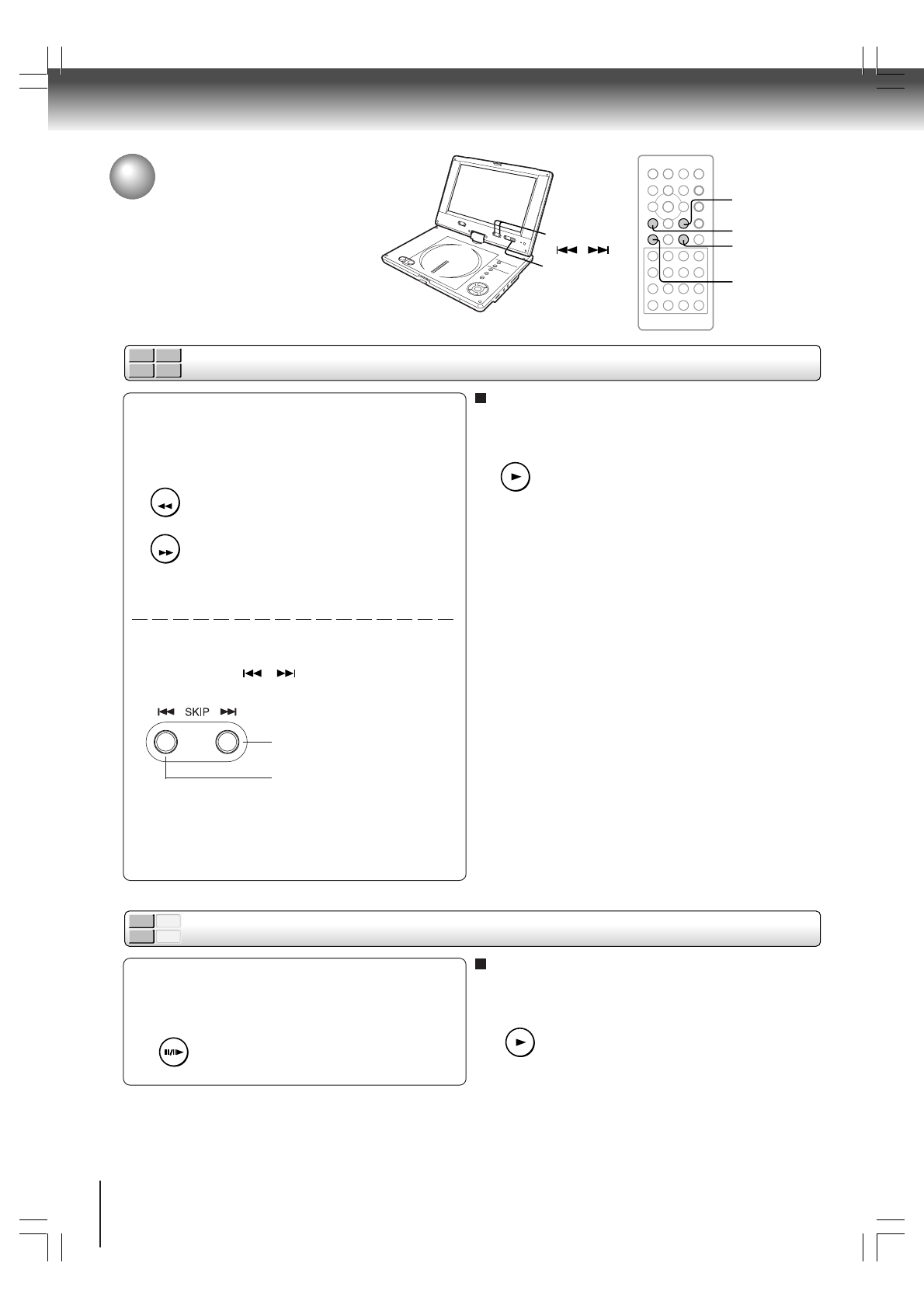 SKIP