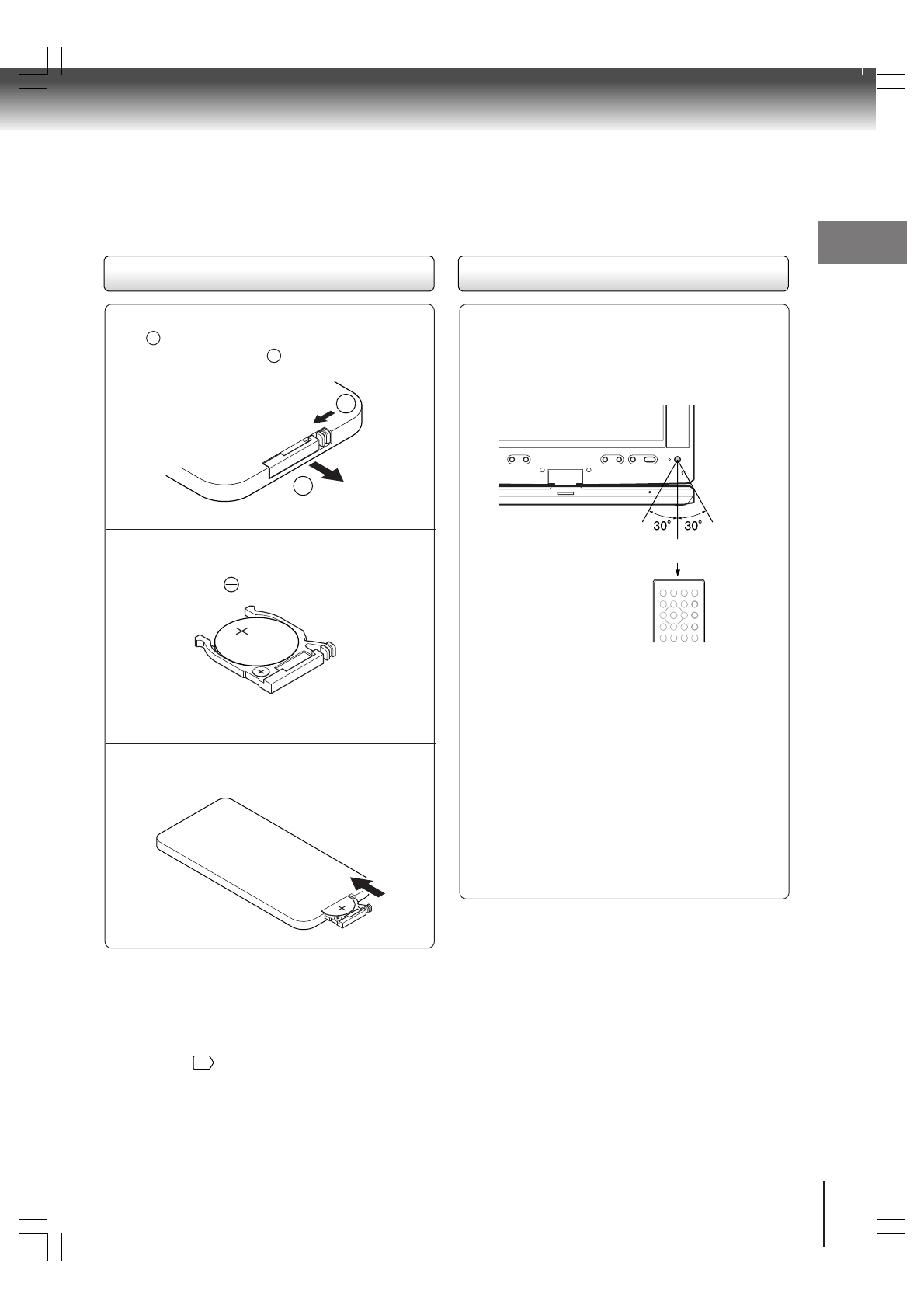 30°

30°