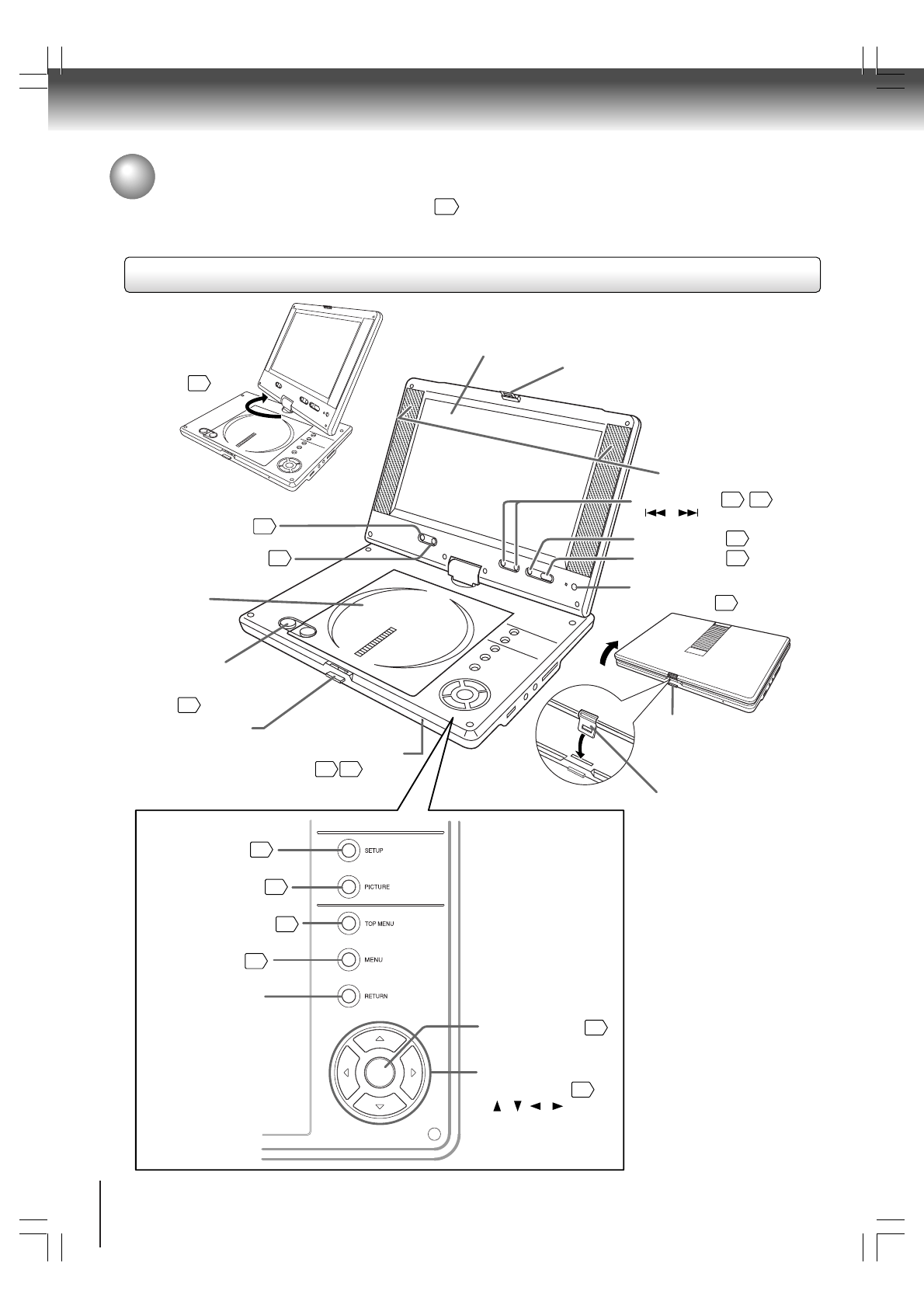 SETUP

PICTURE

TOP MENU

MENU

RETURN