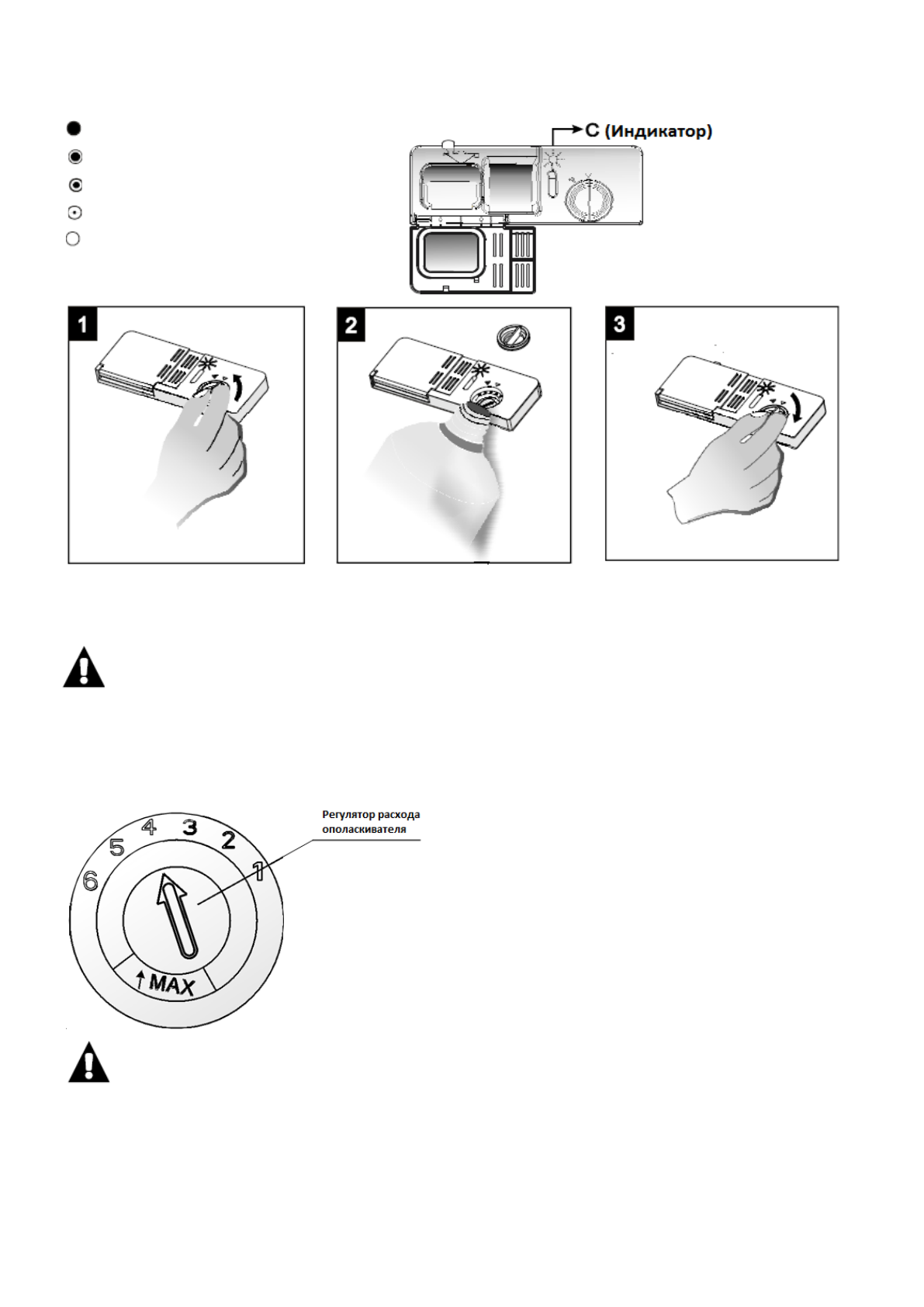 C (Индикатор)

1

2

3

Регулятор расхода ополаскивателя

6 5 4 3 2 1

MAX