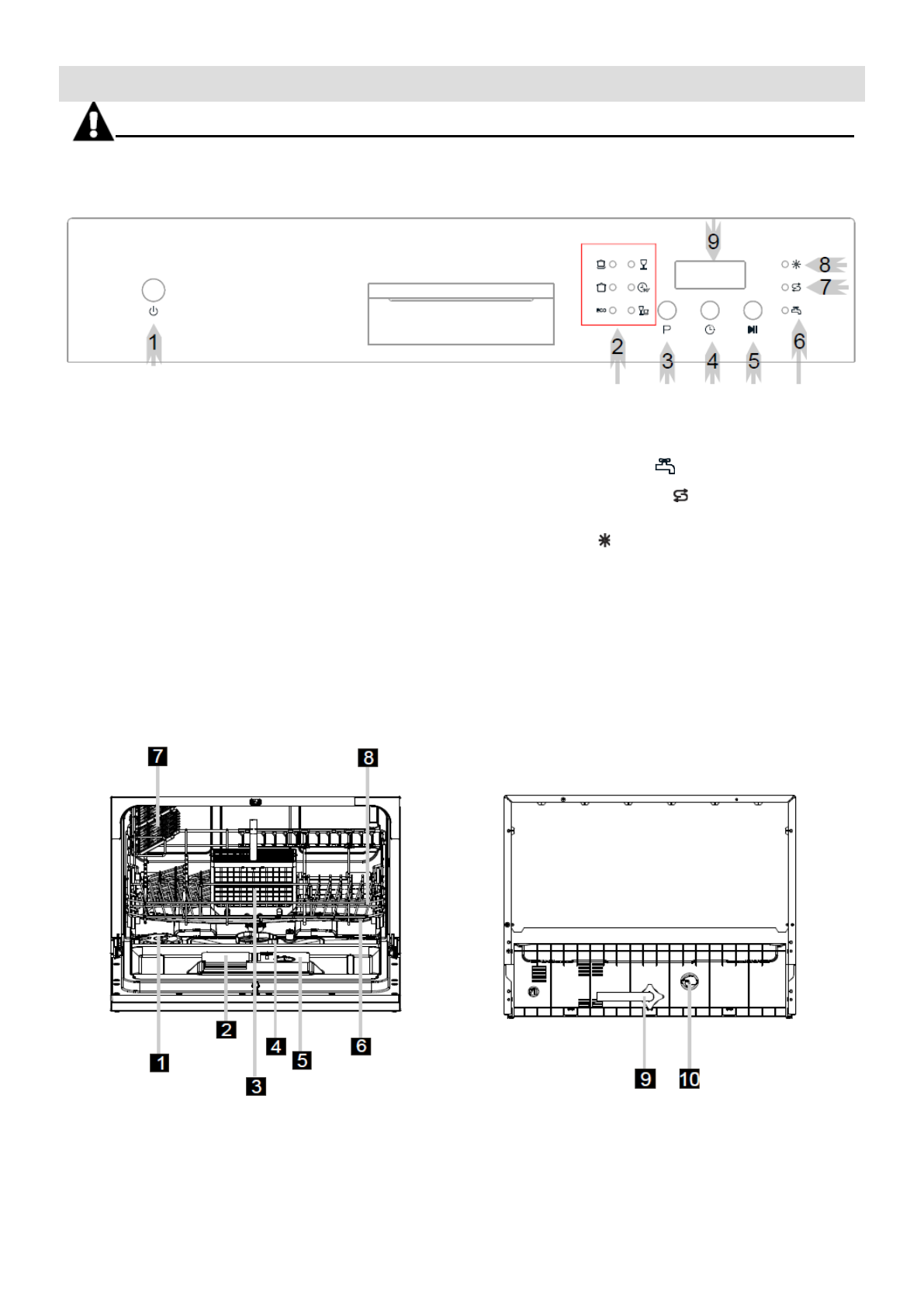 9
8
7
ECO
P
1
2
3
4
5
6

7
8
1
2
3
4
5
6
9
10