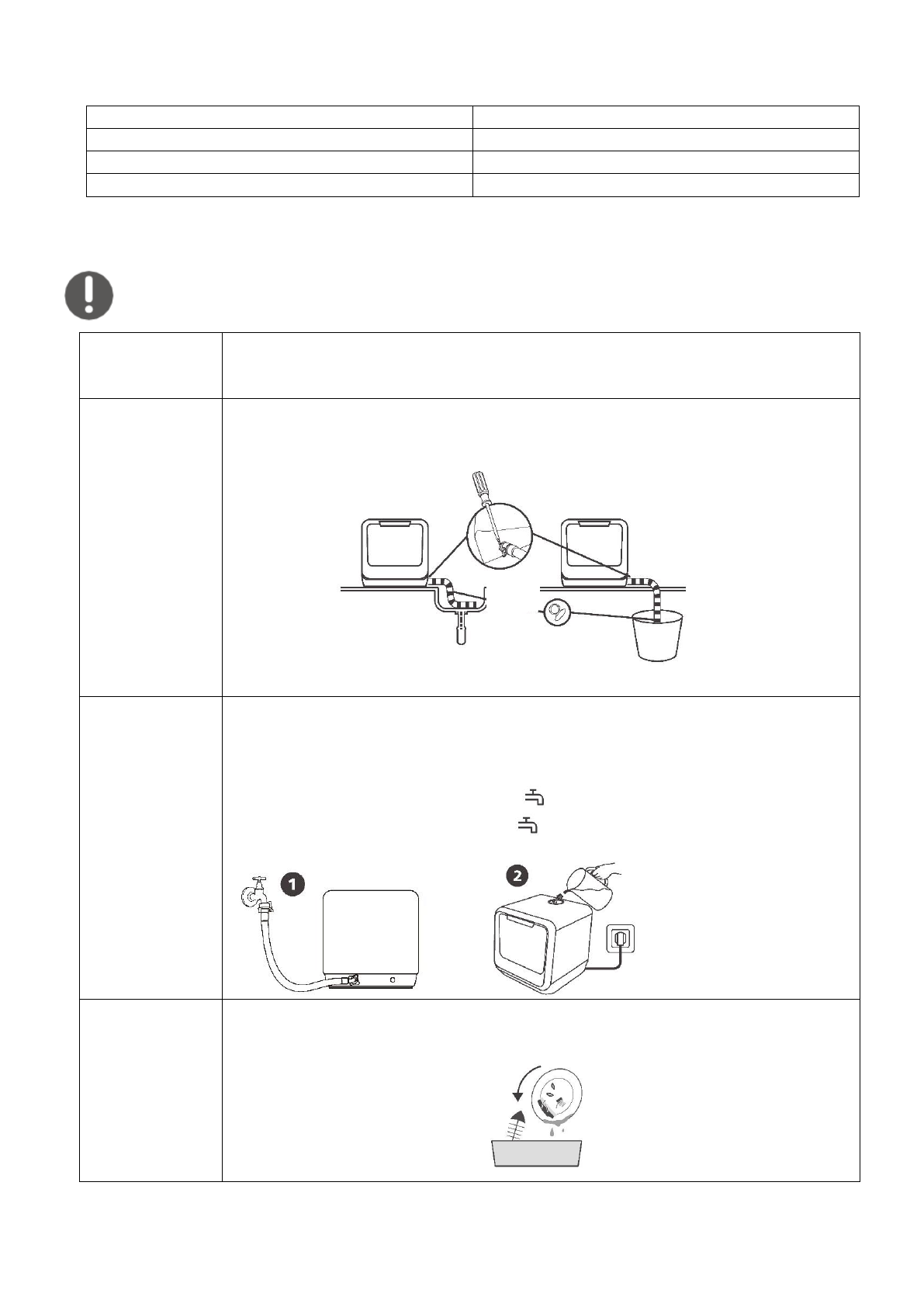 1

2