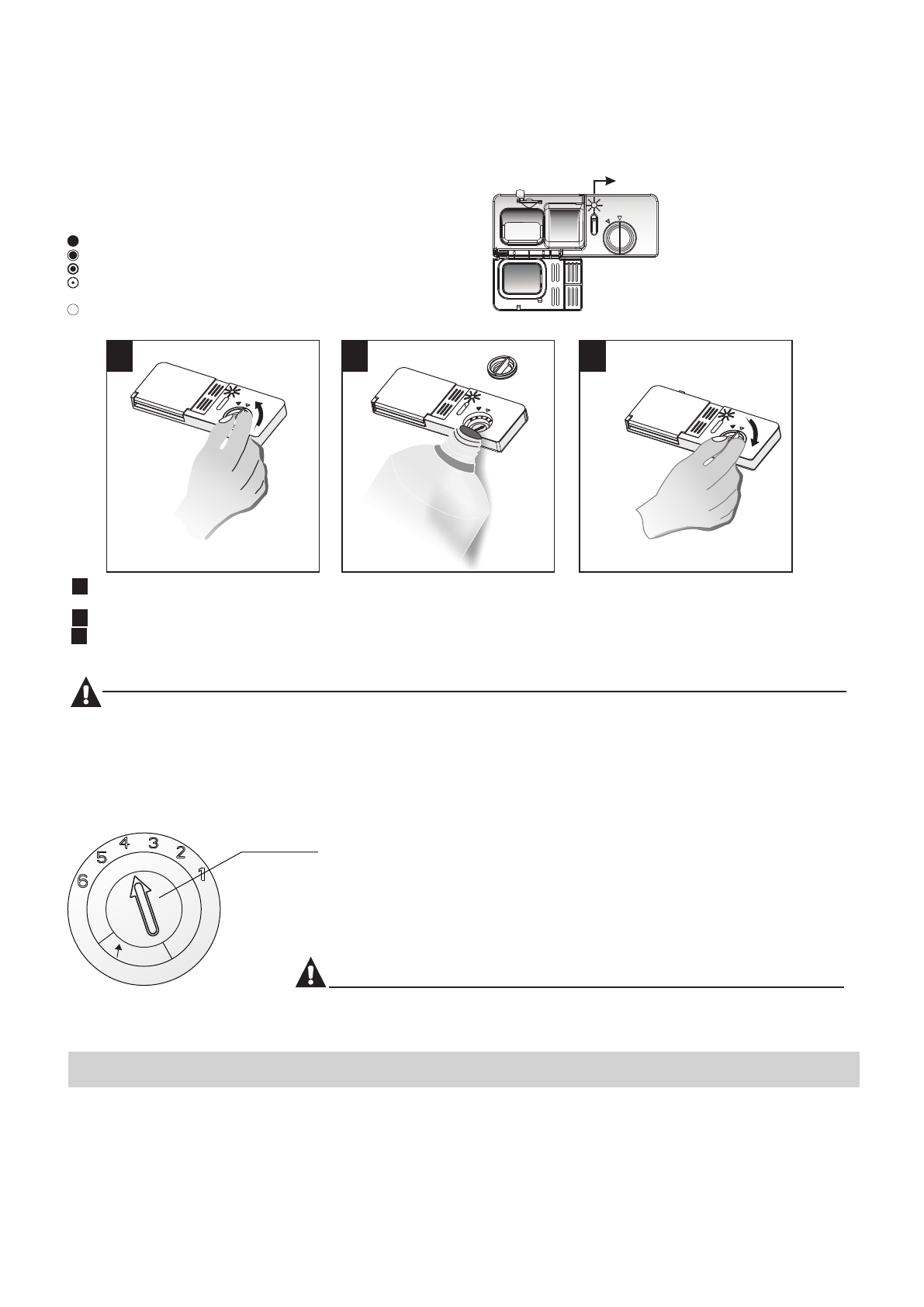 6
5
4
3
2
1